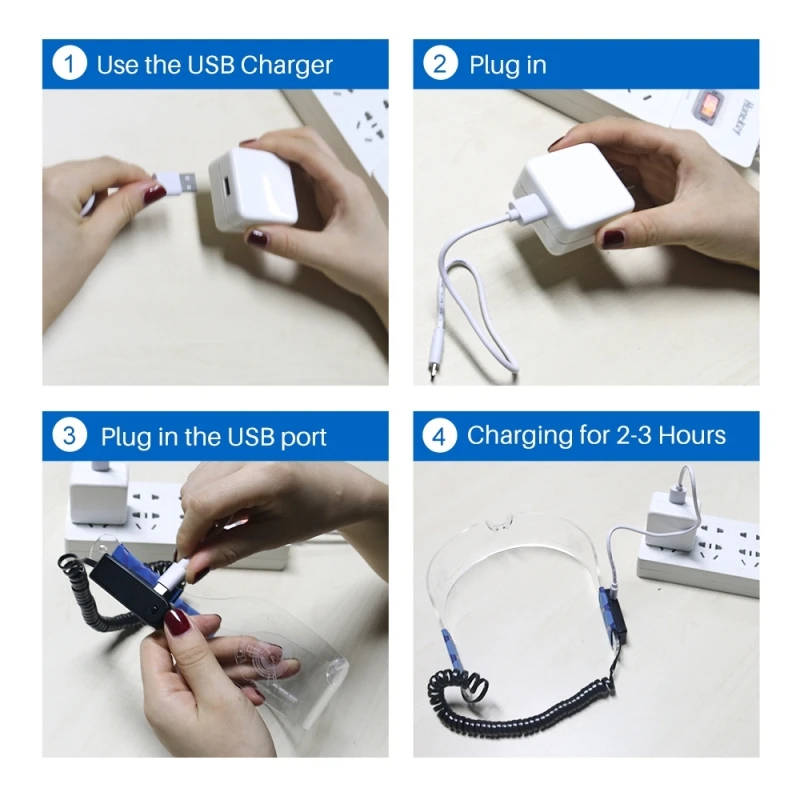 1 Use the USB Charger

2 Plug in

3 Plug in the USB port

4 Charging for 2-3 Hours