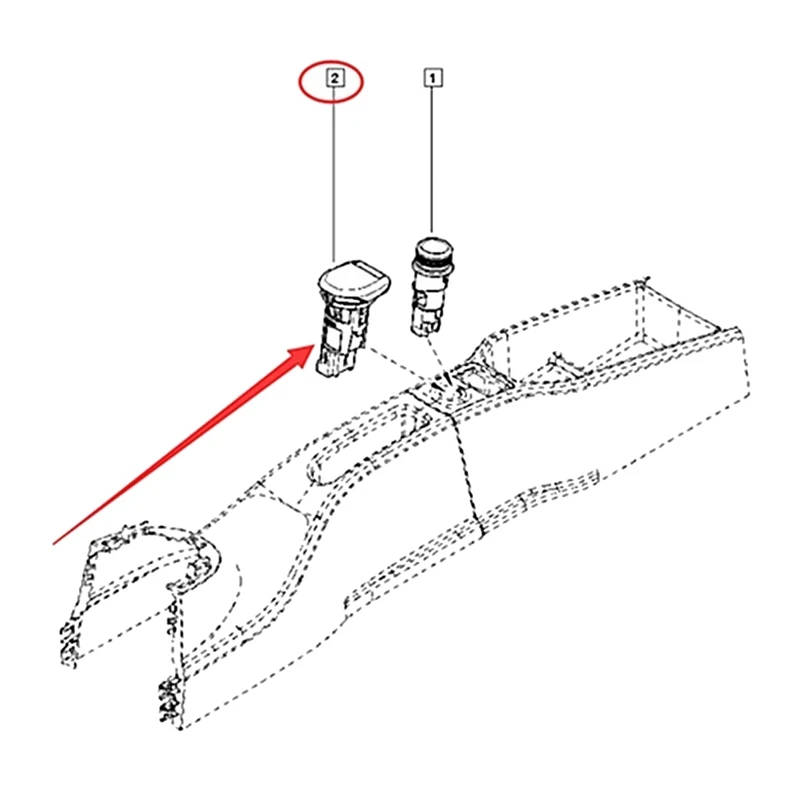 2

1