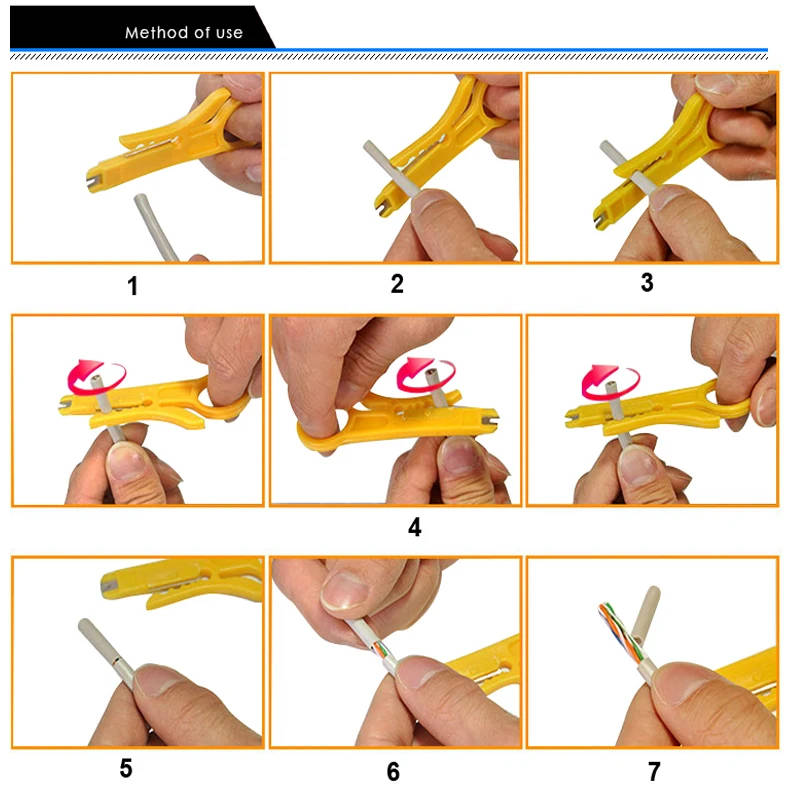 Method of use

1

2

3

4

5

6

7