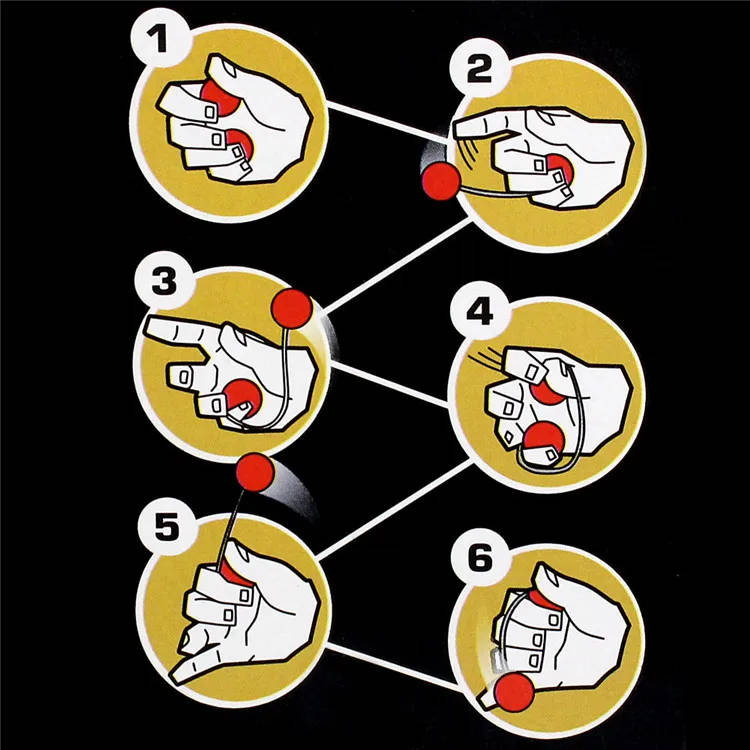 1
2
3
4
5
6