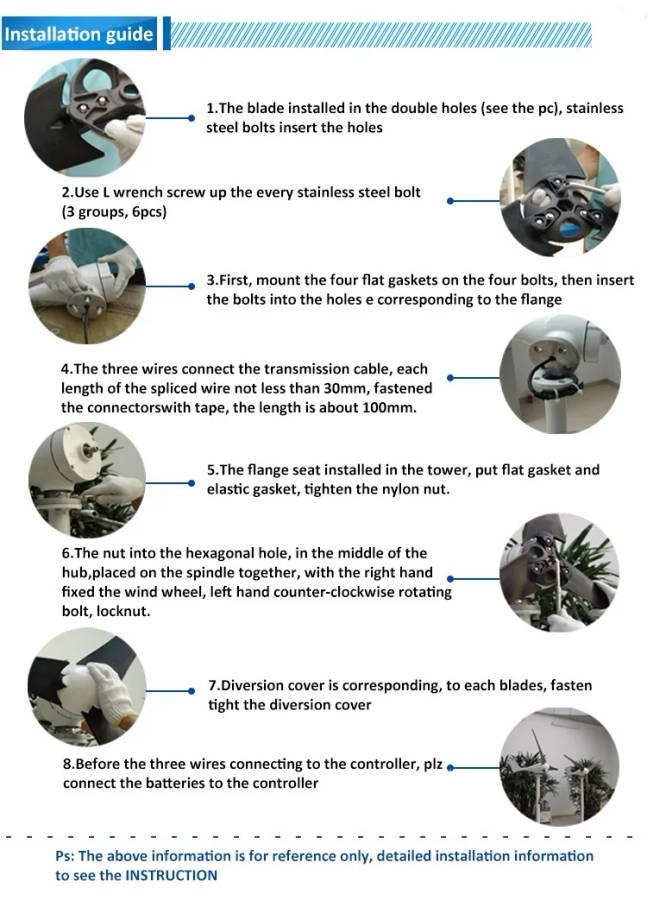 Installation guide

1.The blade installed in the double holes (see the pc), stainless steel bolts insert the holes

2.Use L wrench screw up the every stainless steel bolt (3 groups, 6pcs)

3.First, mount the four flat gaskets on the four bolts, then insert the bolts into the holes e corresponding to the flange

4.The three wires connect the transmission cable, each length of the spliced wire not less than 30mm, fastened the connectorswith tape, the length is about 100mm.

5.The flange seat installed in the tower, put flat gasket and elastic gasket, tighten the nylon nut.

6.The nut into the hexagonal hole, in the middle of the hub,placed on the spindle together, with the right hand fixed the wind wheel, left hand counter-clockwise rotating bolt, locknut.

7.Diversion cover is corresponding, to each blades, fasten tight the diversion cover

8.Before the three wires connecting to the controller, plz connect the batteries to the controller

Ps: The above information is for reference only, detailed installation information to see the INSTRUCTION