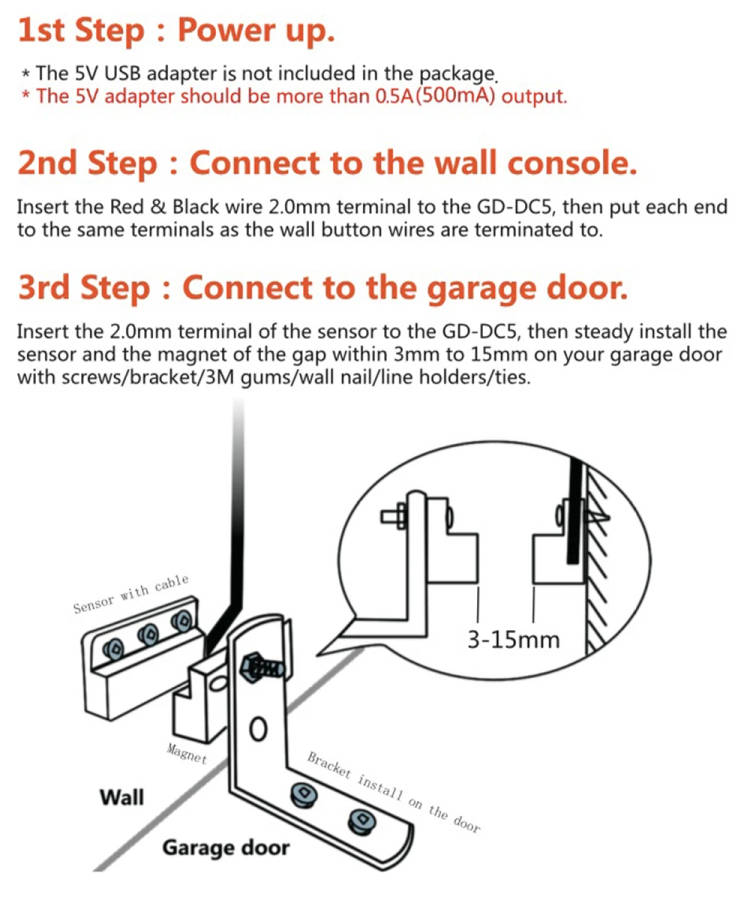 1st Step : Power up.

* The 5V USB adapter is not included in the package.
* The 5V adapter should be more than 0.5A(500mA) output.

2nd Step : Connect to the wall console.

Insert the Red & Black wire 2.0mm terminal to the GD-DC5, then put each end to the same terminals as the wall button wires are terminated to.

3rd Step : Connect to the garage door.

Insert the 2.0mm terminal of the sensor to the GD-DC5, then steady install the sensor and the magnet of the gap within 3mm to 15mm on your garage door with screws/bracket/3M gums/wall nail/line holders/ties.

Sensor with cable

3-15mm

Magnet

Bracket install on the door

Wall

Garage door