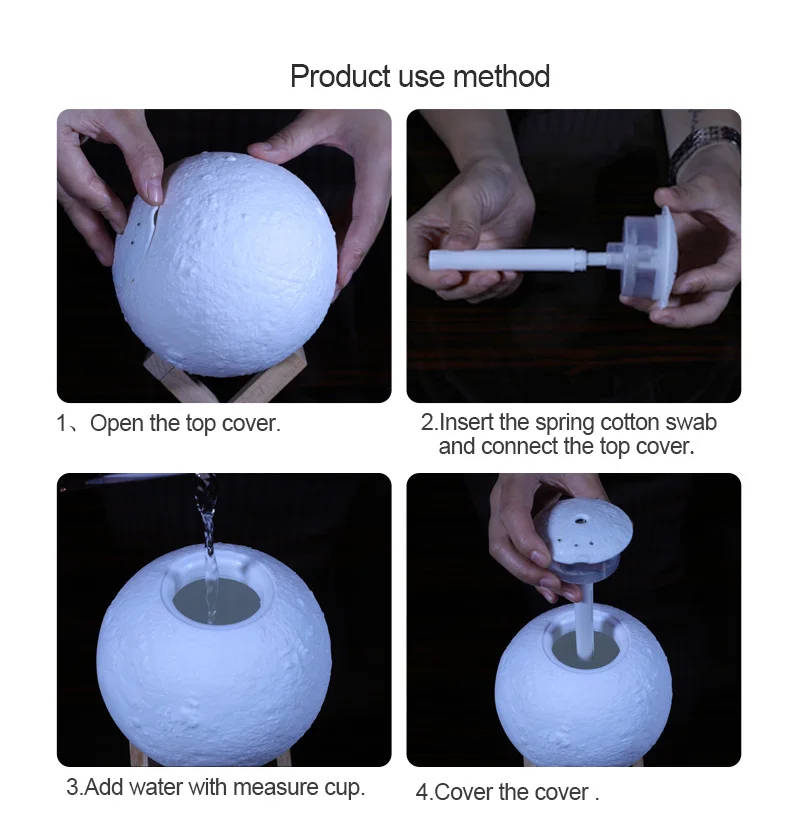 Product use method

1、Open the top cover.

2.Insert the spring cotton swab and connect the top cover.

3.Add water with measure cup.

4.Cover the cover .