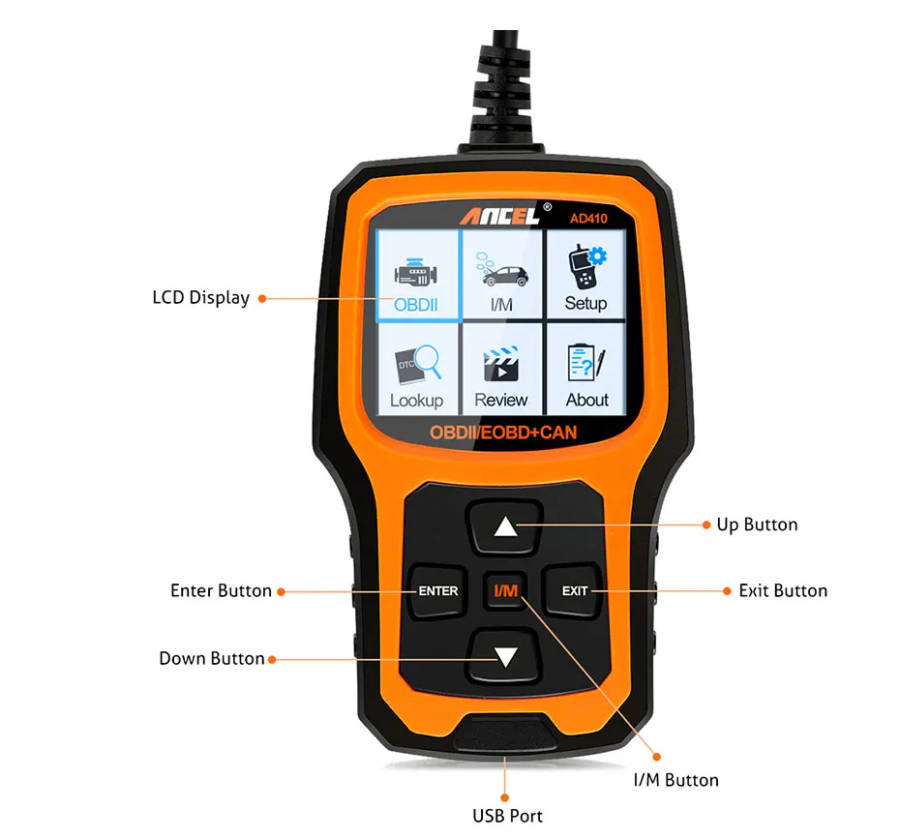 ANCEL® AD410

LCD Display

OBDII
I/M
Setup
DTC
Lookup
Review
About

OBDII/EOBD+CAN

Up Button

Enter Button
ENTER
I/M
EXIT
Exit Button

Down Button

I/M Button

USB Port