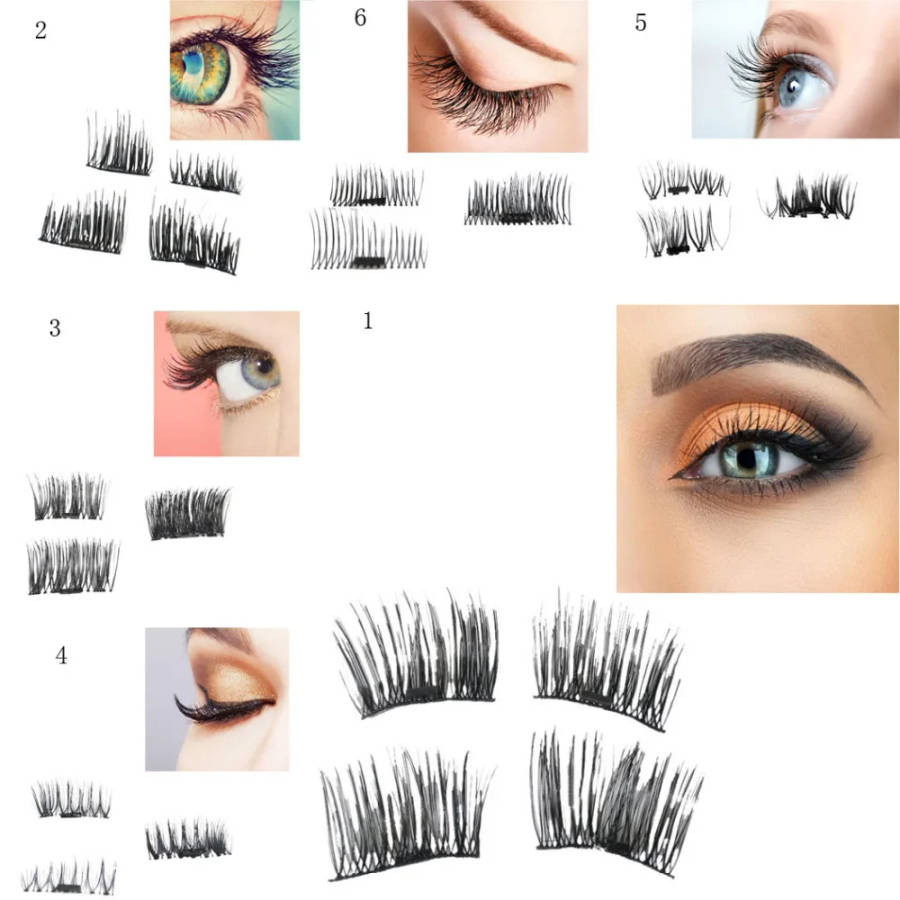 2

6

5

3

1

4