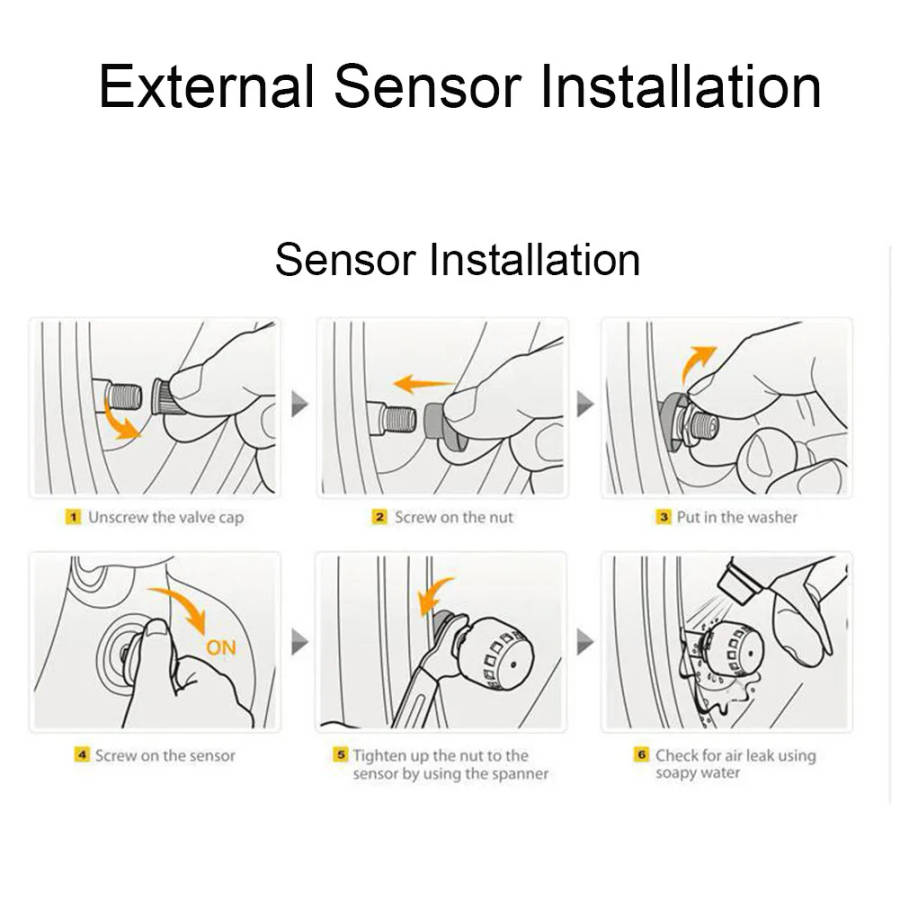 External Sensor Installation

Sensor Installation

1 Unscrew the valve cap

2 Screw on the nut

3 Put in the washer

ON

4 Screw on the sensor

5 Tighten up the nut to the sensor by using the spanner

6 Check for air leak using soapy water