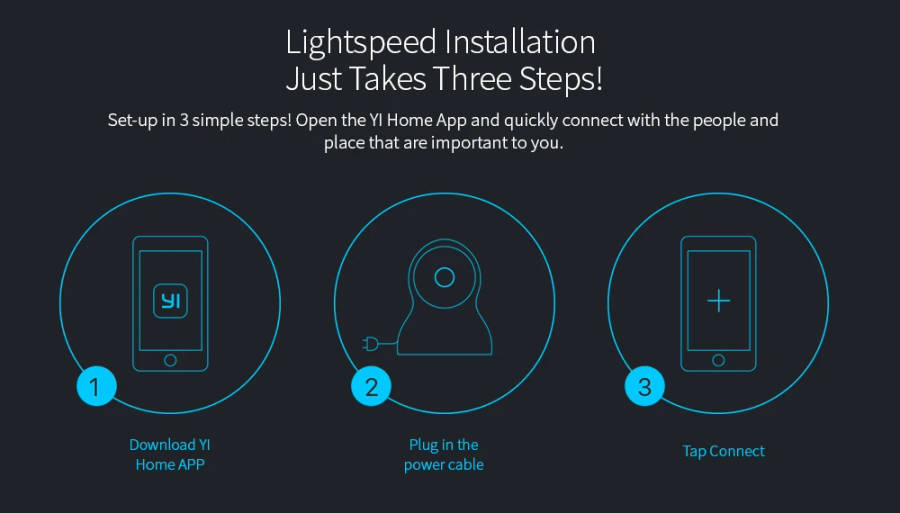 Lightspeed Installation
Just Takes Three Steps!

Set-up in 3 simple steps! Open the YI Home App and quickly connect with the people and place that are important to you.

YI

1

Download YI Home APP

2

Plug in the power cable

3

Tap Connect