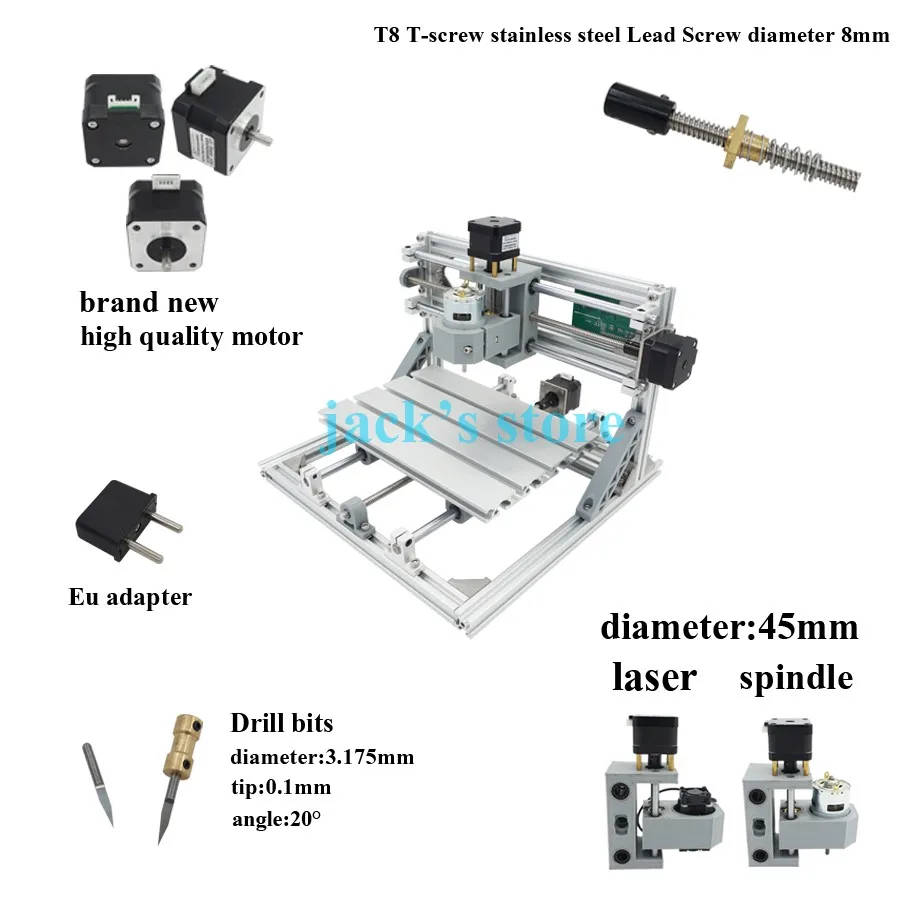 T8 T-screw stainless steel Lead Screw diameter 8mm

brand new
high quality motor

jack's store

Eu adapter

diameter:45mm
laser spindle

Drill bits
diameter:3.175mm
tip:0.1mm
angle:20°