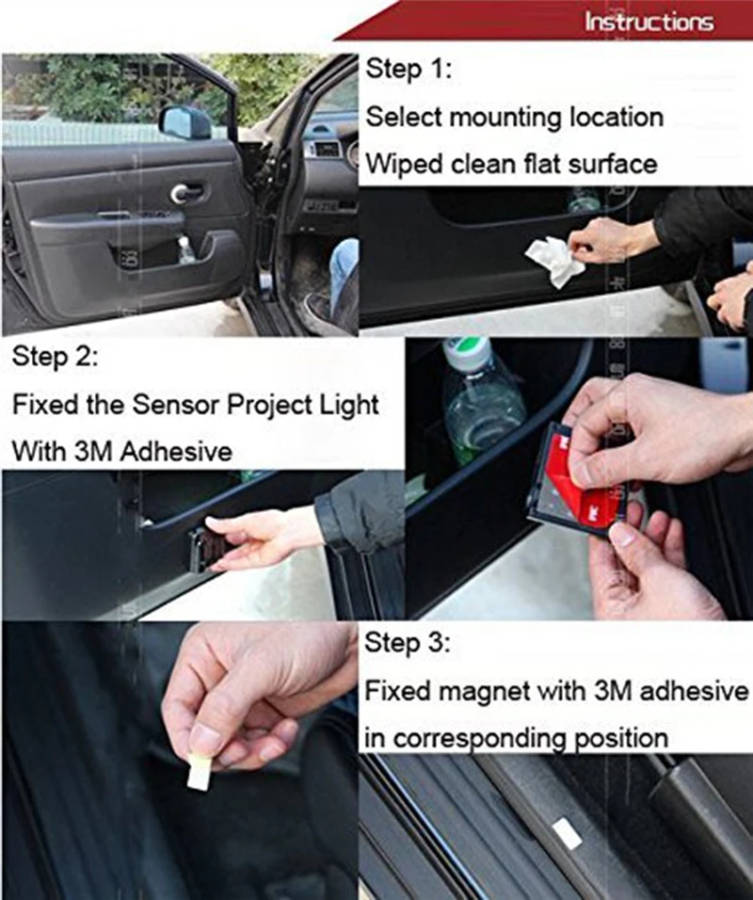 Instructions

Step 1:
Select mounting location
Wiped clean flat surface

Step 2:
Fixed the Sensor Project Light
With 3M Adhesive

Step 3:
Fixed magnet with 3M adhesive
in corresponding position