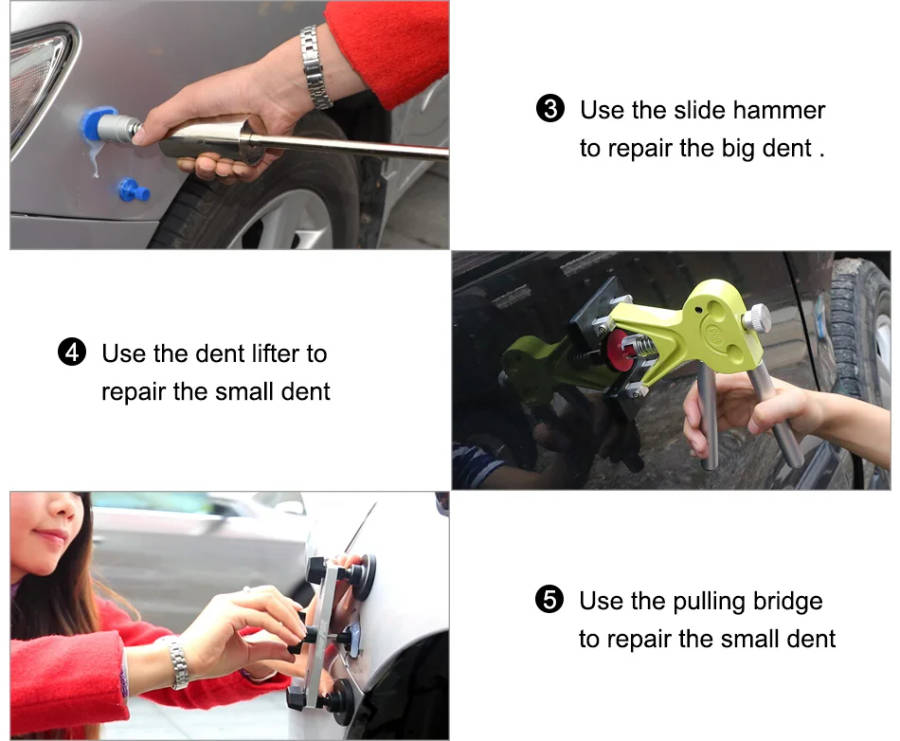 ❸ Use the slide hammer to repair the big dent .

❹ Use the dent lifter to repair the small dent

❺ Use the pulling bridge to repair the small dent