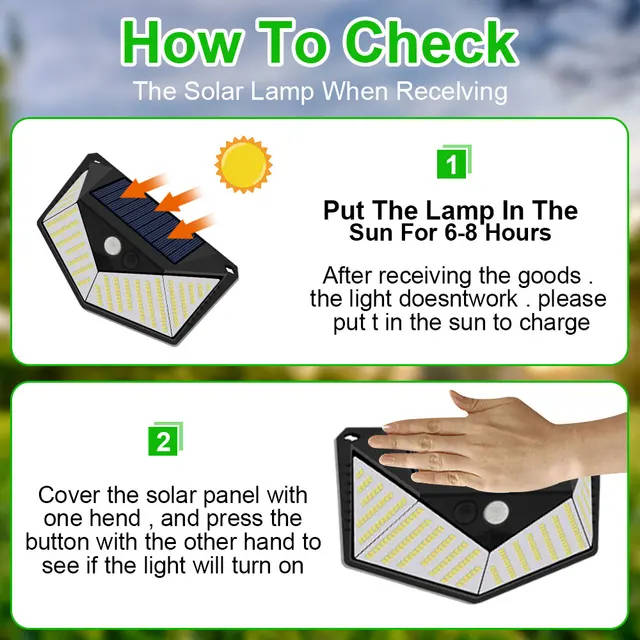 How To Check

The Solar Lamp When Recelving

1

Put The Lamp In The Sun For 6-8 Hours

After receiving the goods . the light doesntwork . please put t in the sun to charge

2

Cover the solar panel with one hend , and press the button with the other hand to see if the light will turn on