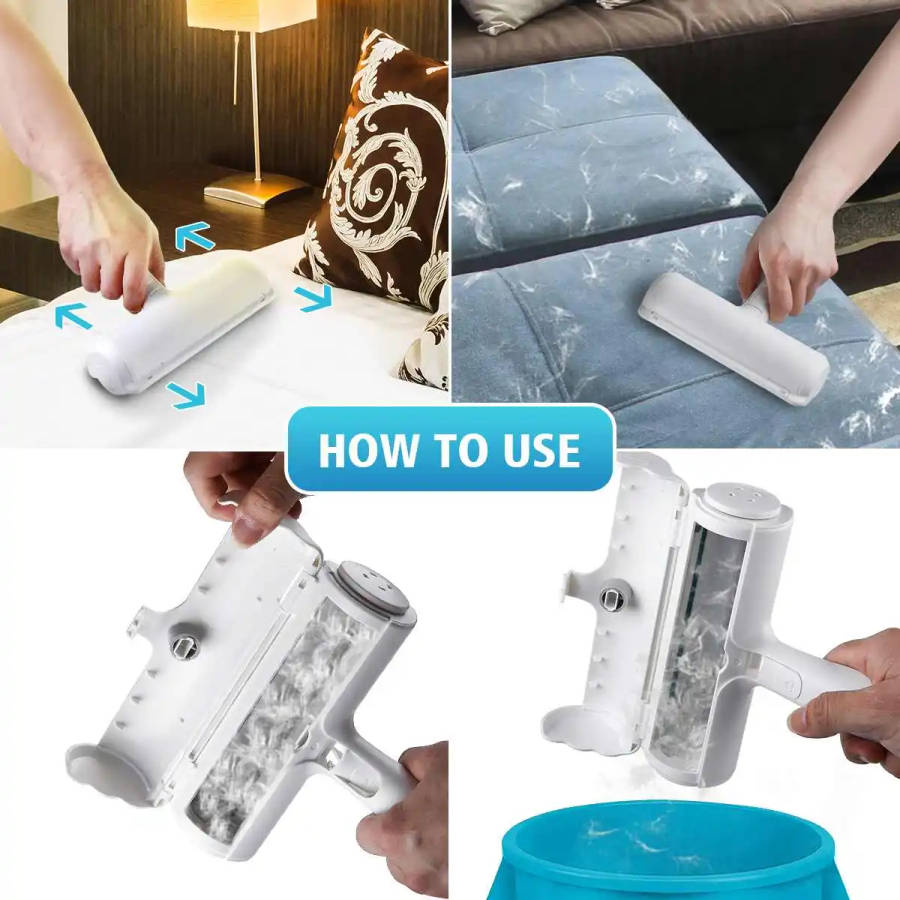 HOW TO USE