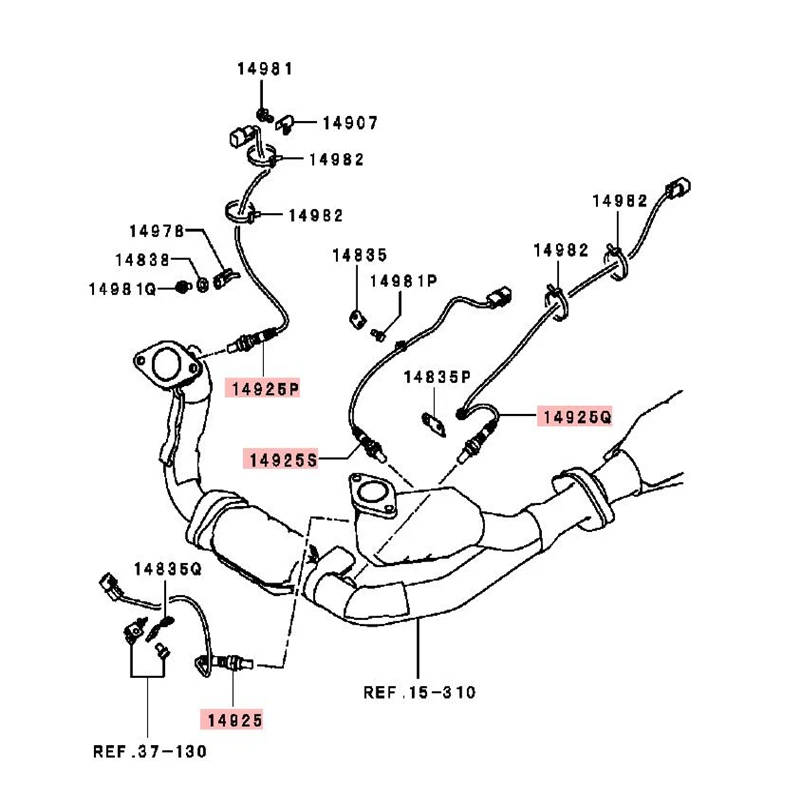 14981
14907
14982
14982
14978
14838
14981Q
14835
14981P
14982
14982
14925P
14835P
14925Q
14925S
14835Q
REF.15-310
14925
REF.37-130