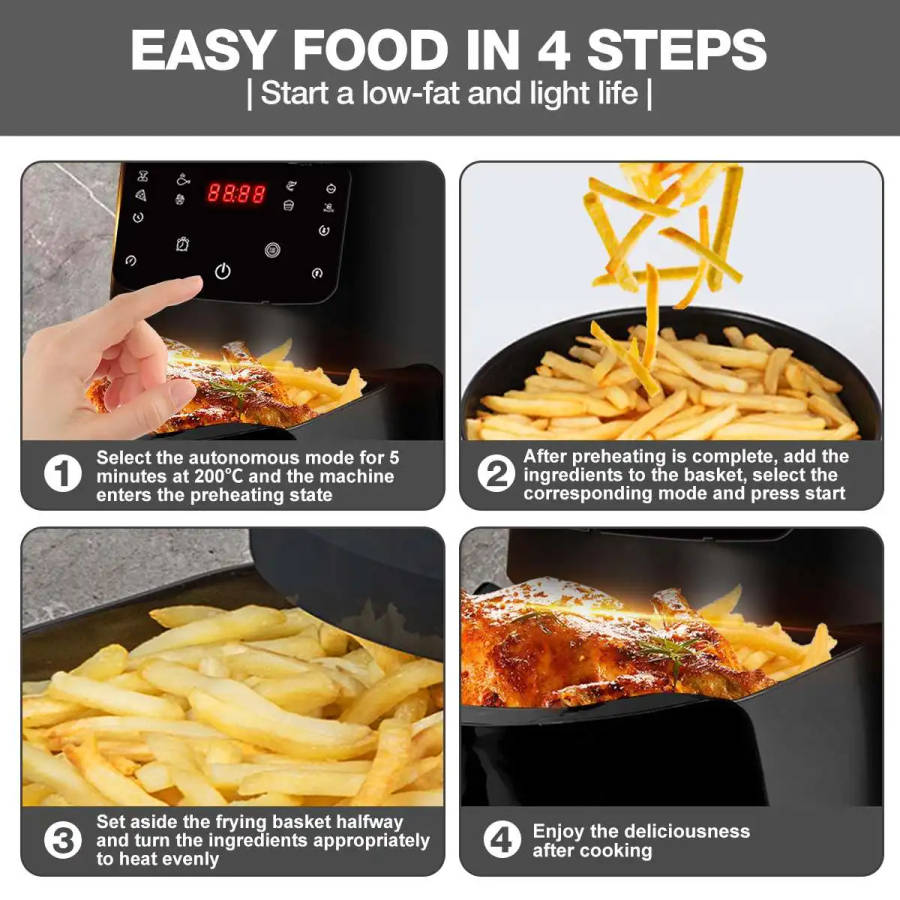 EASY FOOD IN 4 STEPS
| Start a low-fat and light life |

88:88

1 Select the autonomous mode for 5 minutes at 200°C and the machine enters the preheating state

2 After preheating is complete, add the ingredients to the basket, select the corresponding mode and press start

3 Set aside the frying basket halfway and turn the ingredients appropriately to heat evenly

4 Enjoy the deliciousness after cooking