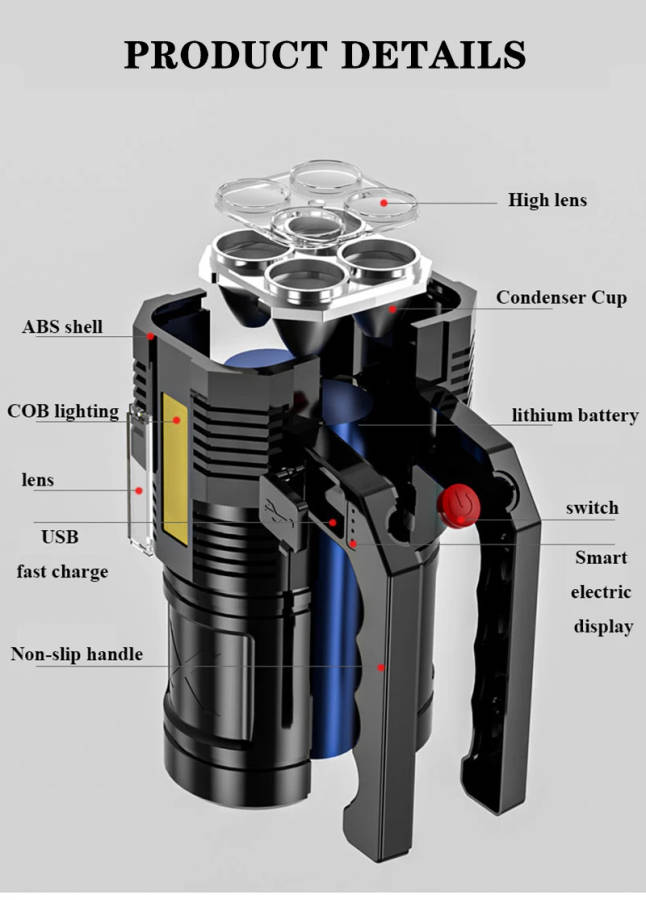 PRODUCT DETAILS

High lens

Condenser Cup

ABS shell

COB lighting

lithium battery

lens

switch

USB

fast charge

Smart electric display

Non-slip handle