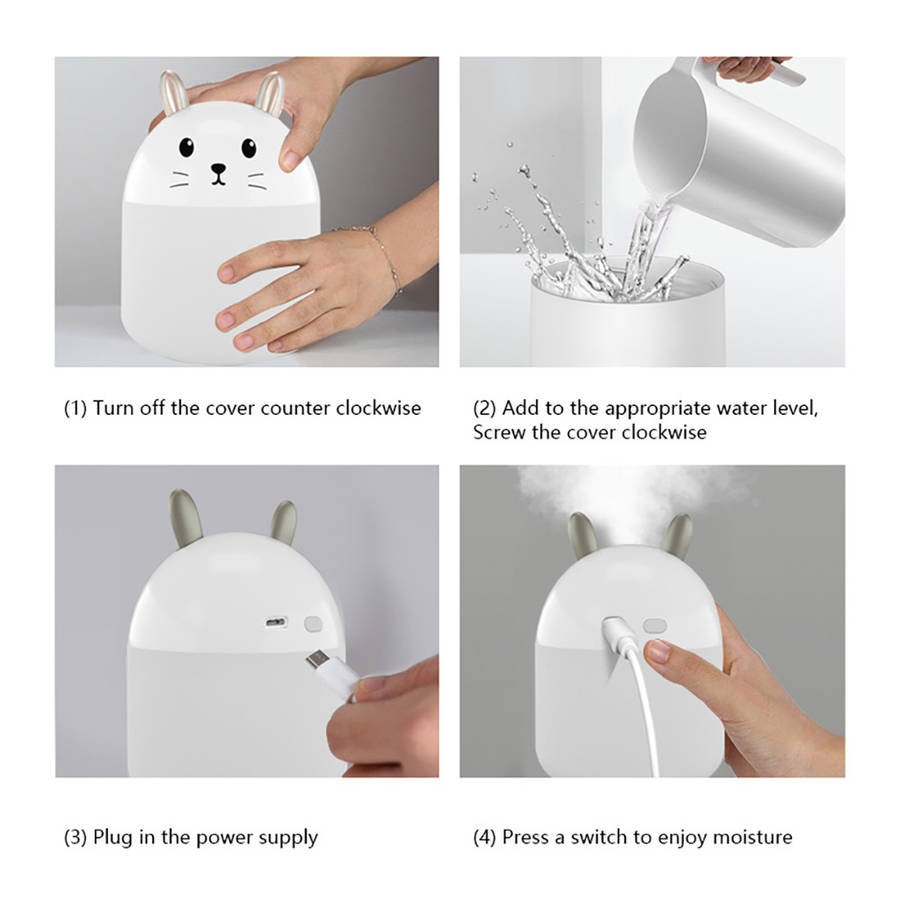 (1) Turn off the cover counter clockwise

(2) Add to the appropriate water level, Screw the cover clockwise

(3) Plug in the power supply

(4) Press a switch to enjoy moisture