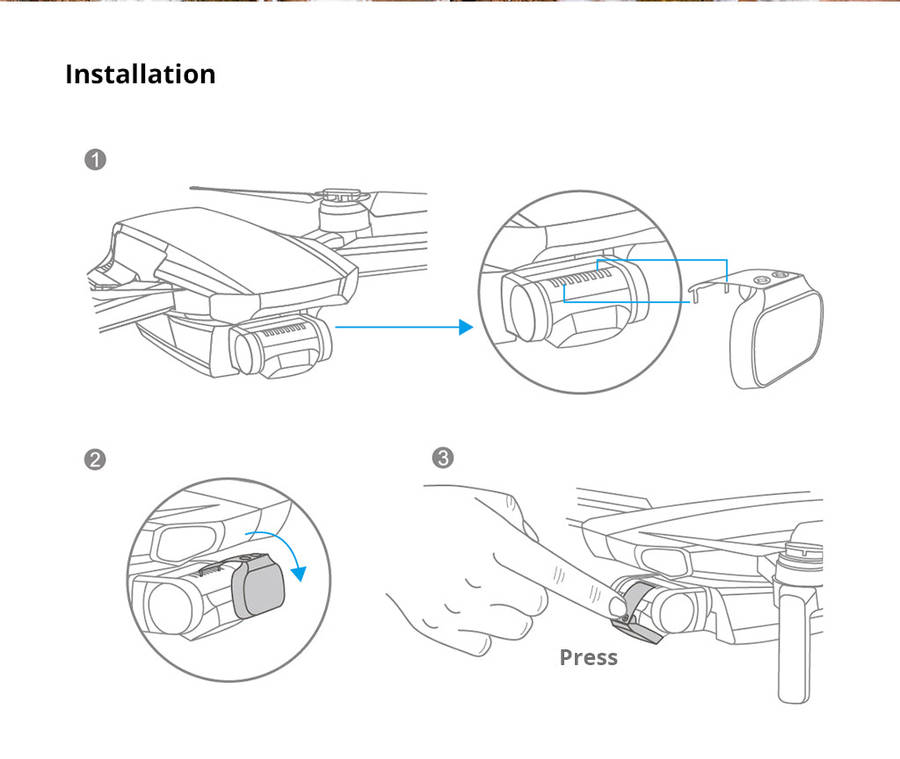 Installation

1

2

3

Press