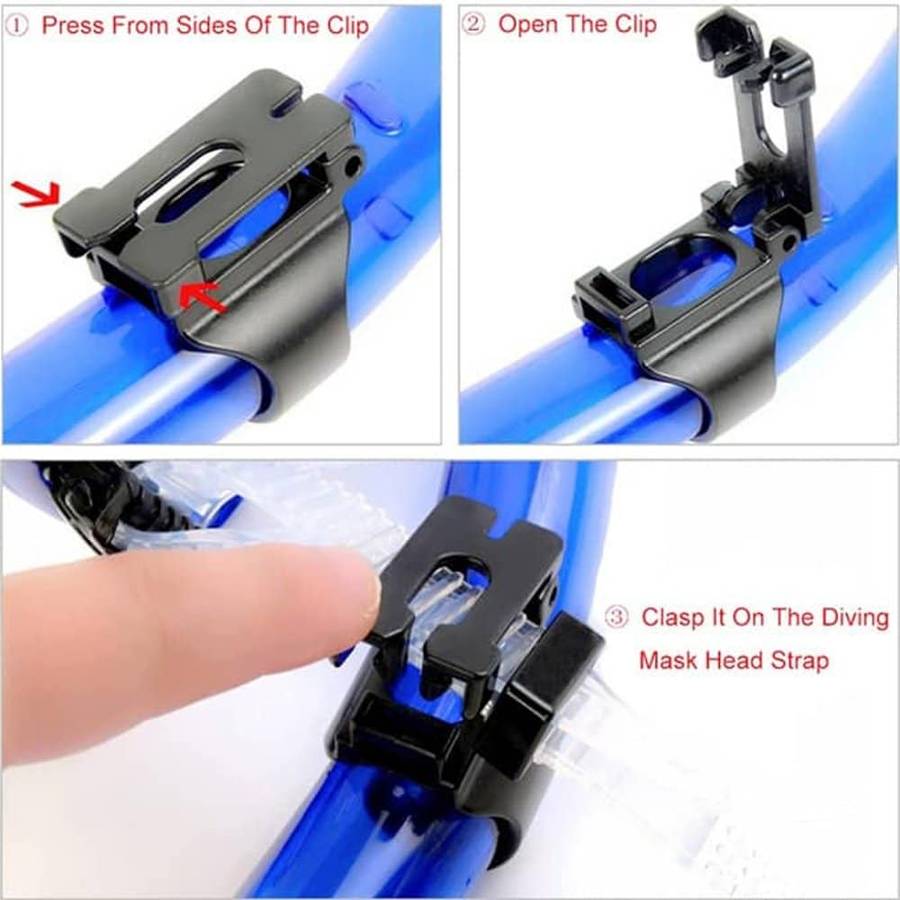 ① Press From Sides Of The Clip

② Open The Clip

③ Clasp It On The Diving Mask Head Strap