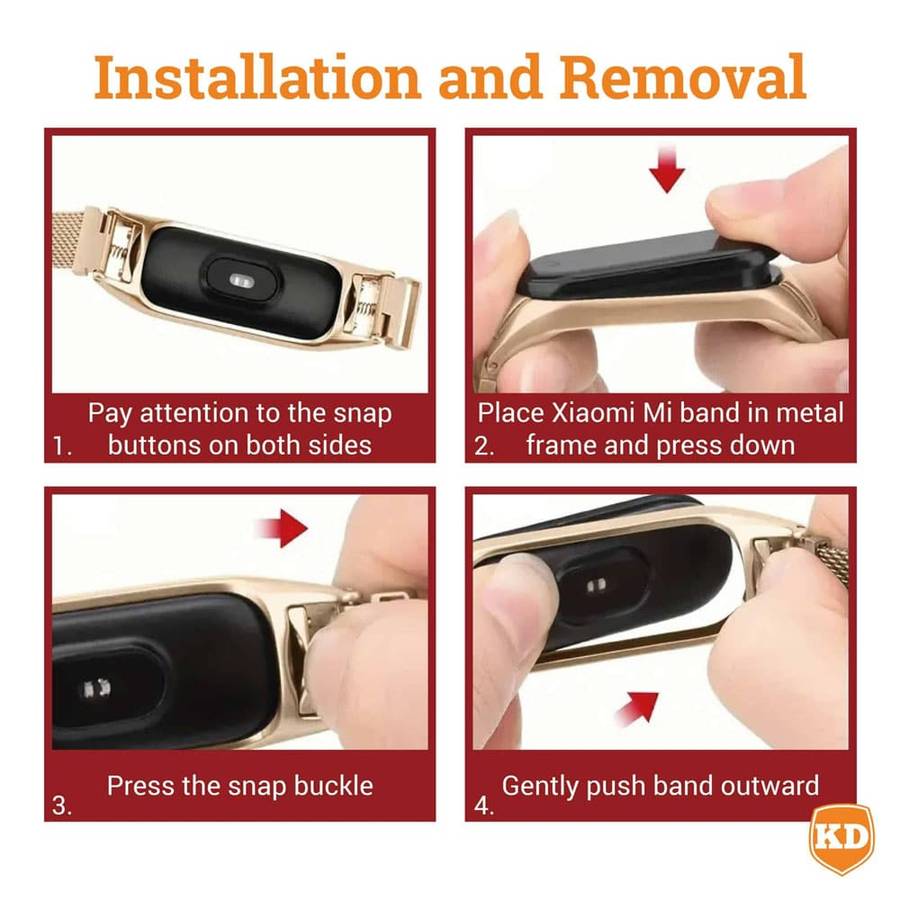 Installation and Removal

1. Pay attention to the snap buttons on both sides

2. Place Xiaomi Mi band in metal frame and press down

3. Press the snap buckle

4. Gently push band outward

KD