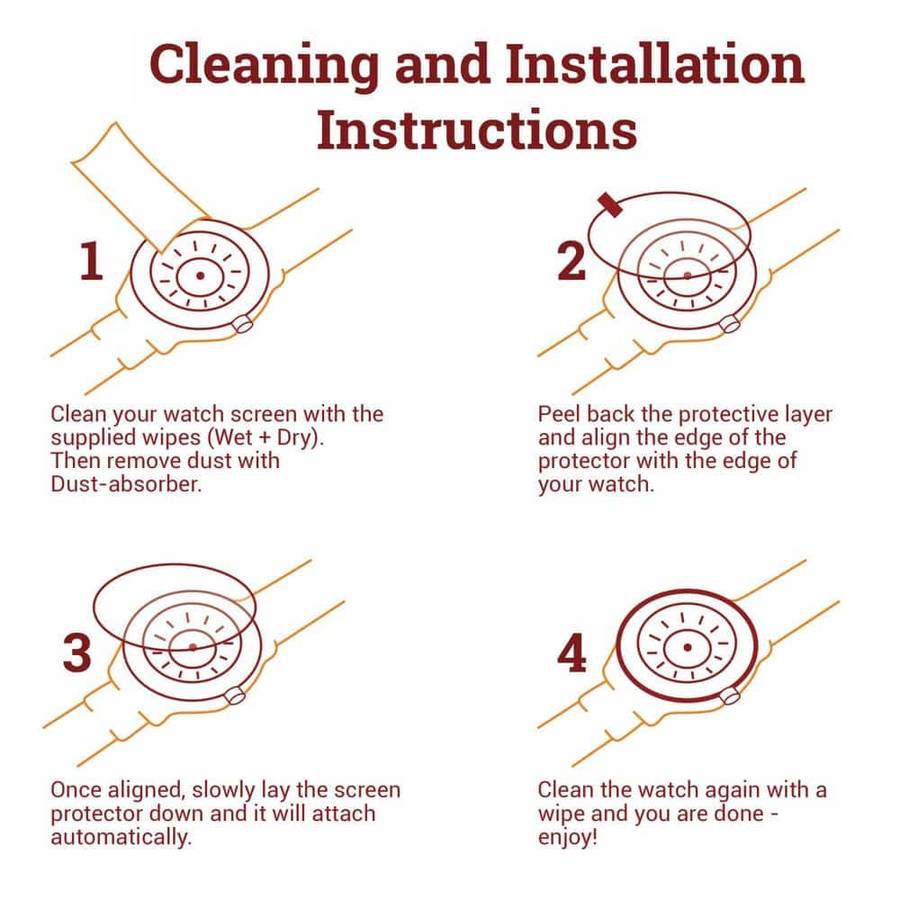 Cleaning and Installation Instructions

1

Clean your watch screen with the supplied wipes (Wet + Dry). Then remove dust with Dust-absorber.

2

Peel back the protective layer and align the edge of the protector with the edge of your watch.

3

Once aligned, slowly lay the screen protector down and it will attach automatically.

4

Clean the watch again with a wipe and you are done - enjoy!