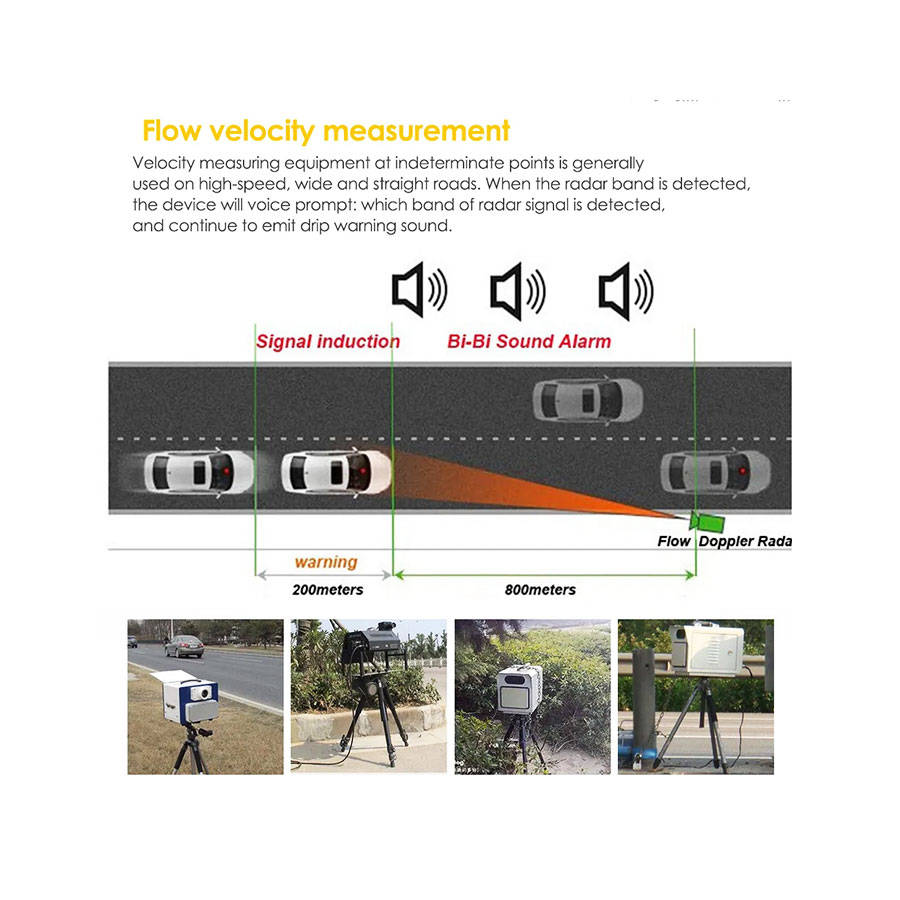 Flow velocity measurement

Velocity measuring equipment at indeterminate points is generally used on high-speed, wide and straight roads. When the radar band is detected, the device will voice prompt: which band of radar signal is detected, and continue to emit drip warning sound.

Signal induction

Bi-Bi Sound Alarm

Flow Doppler Rada

warning

200meters

800meters