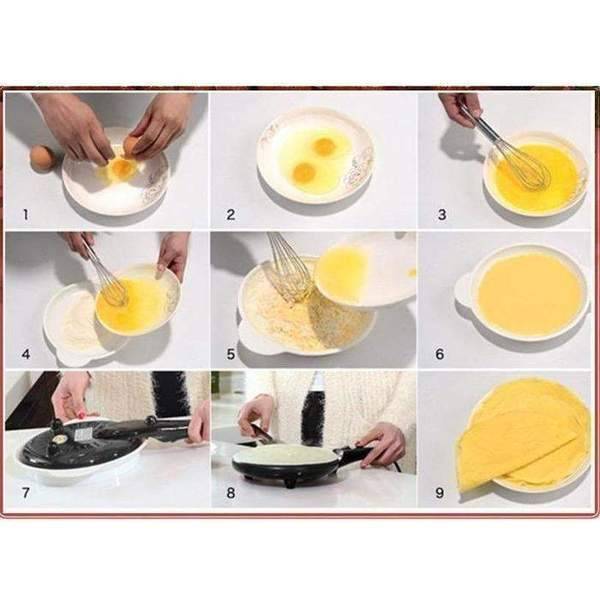 1

2

3

4

5

6

7

8

9