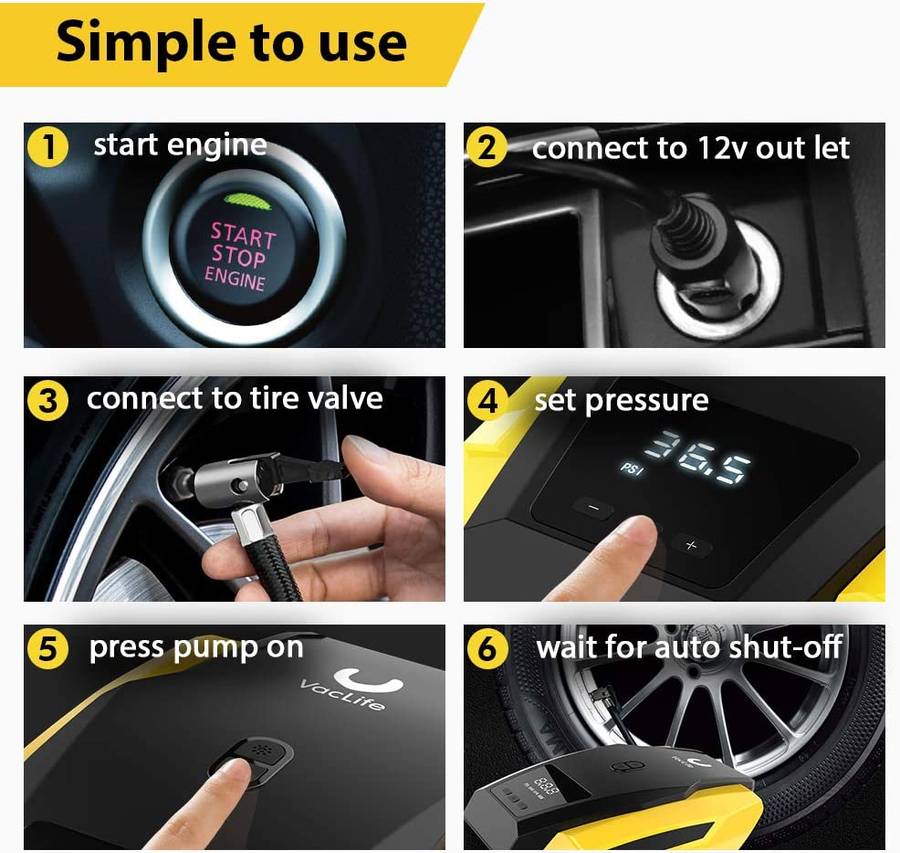 Simple to use

1 start engine

START
STOP
ENGINE

2 connect to 12v out let

3 connect to tire valve

4 set pressure

PSI
36.5
−
+

5 press pump on

VacLife

6 wait for auto shut-off

VacLife