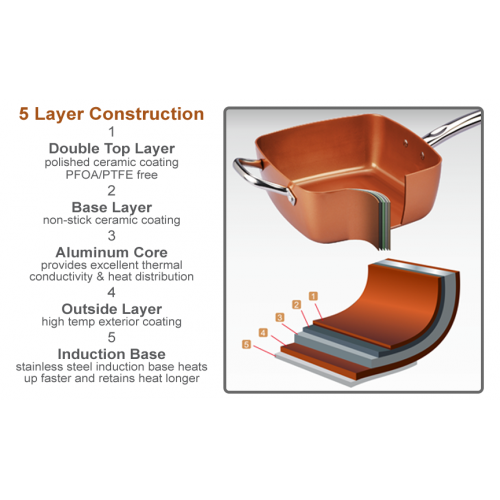 5 Layer Construction

1
Double Top Layer
polished ceramic coating
PFOA/PTFE free

2
Base Layer
non-stick ceramic coating

3
Aluminum Core
provides excellent thermal conductivity & heat distribution

4
Outside Layer
high temp exterior coating

5
Induction Base
stainless steel induction base heats up faster and retains heat longer

1
2
3
4
5