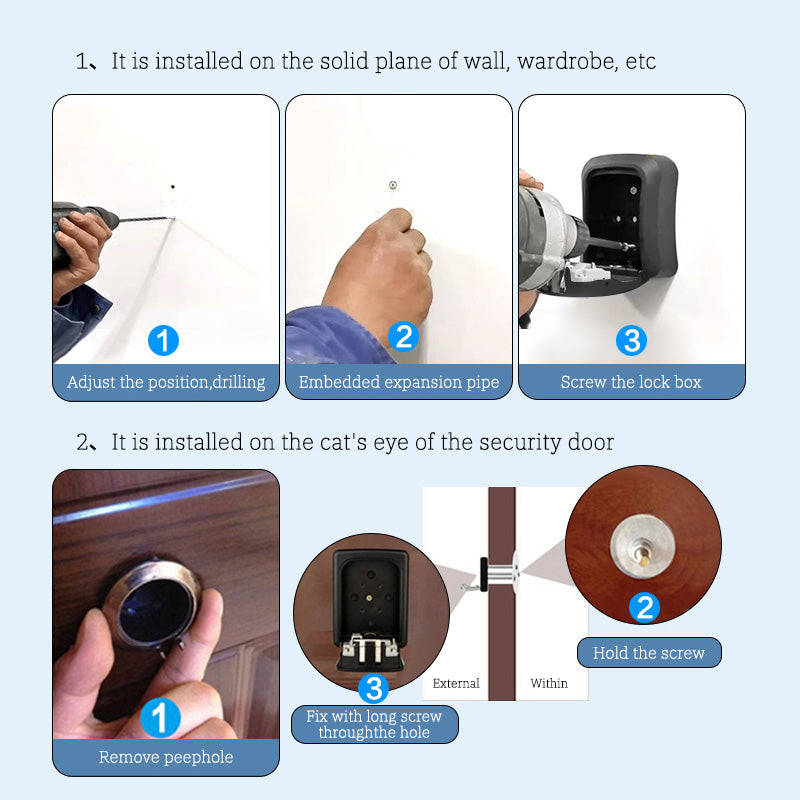 1、It is installed on the solid plane of wall, wardrobe, etc

1
Adjust the position,drilling

2
Embedded expansion pipe

3
Screw the lock box

2、It is installed on the cat's eye of the security door

1
Remove peephole

3
Fix with long screw throughthe hole

External

Within

2
Hold the screw