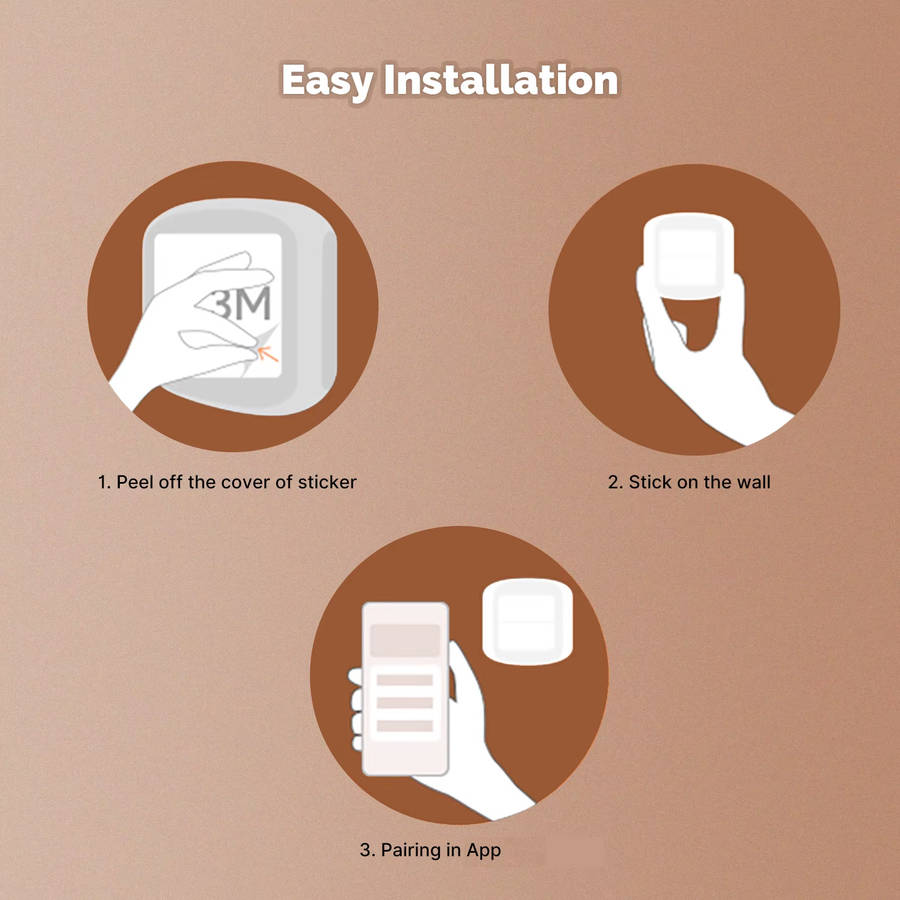 Easy Installation

3M

1. Peel off the cover of sticker

2. Stick on the wall

3. Pairing in App