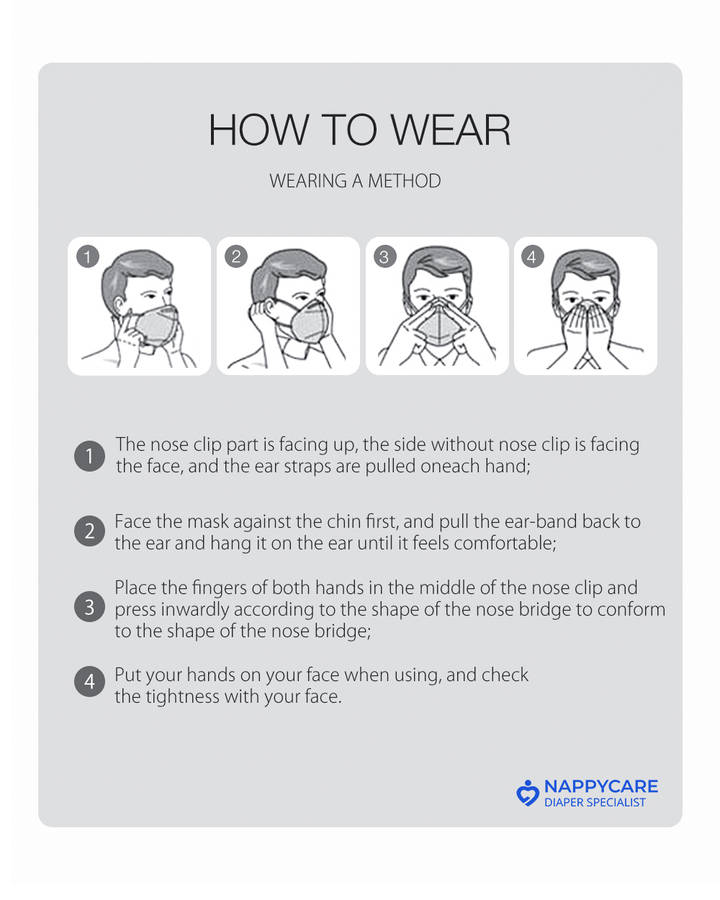 HOW TO WEAR

WEARING A METHOD

1

2

3

4

1 The nose clip part is facing up, the side without nose clip is facing the face, and the ear straps are pulled oneach hand;

2 Face the mask against the chin first, and pull the ear-band back to the ear and hang it on the ear until it feels comfortable;

3 Place the fingers of both hands in the middle of the nose clip and press inwardly according to the shape of the nose bridge to conform to the shape of the nose bridge;

4 Put your hands on your face when using, and check the tightness with your face.

NAPPYCARE
DIAPER SPECIALIST