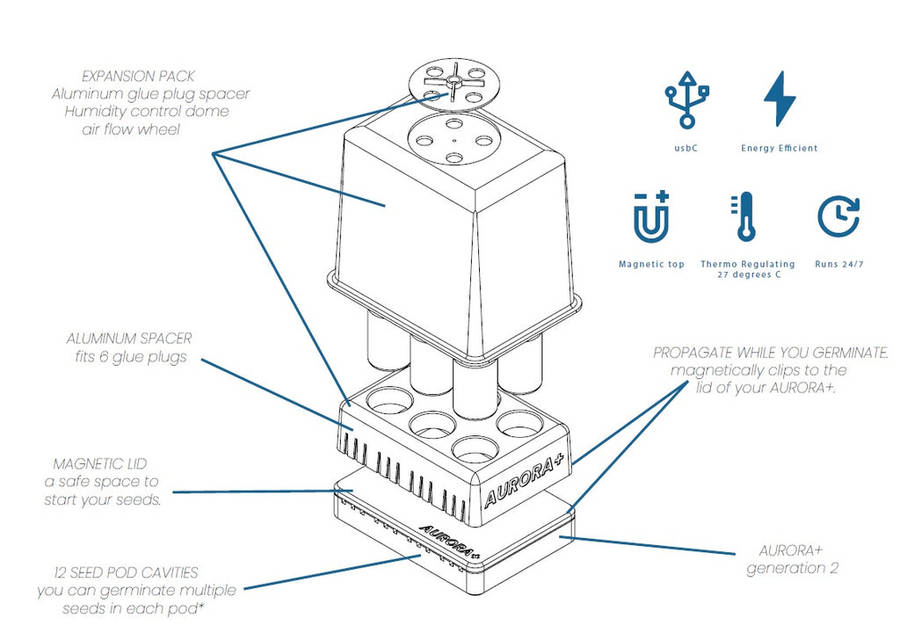 EXPANSION PACK
Aluminum glue plug spacer
Humidity control dome
air flow wheel

usbC

Energy Efficient

Magnetic top

Thermo Regulating
27 degrees C

Runs 24/7

ALUMINUM SPACER
fits 6 glue plugs

PROPAGATE WHILE YOU GERMINATE.
magnetically clips to the
lid of your AURORA+.

MAGNETIC LID
a safe space to
start your seeds.

AURORA+

AURORA+

12 SEED POD CAVITIES
you can germinate multiple
seeds in each pod*

AURORA+
generation 2