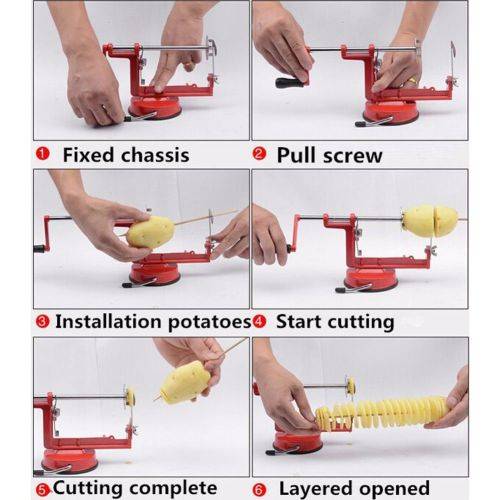 ❶ Fixed chassis

❷ Pull screw

❸ Installation potatoes

❹ Start cutting

❺ Cutting complete

❻ Layered opened