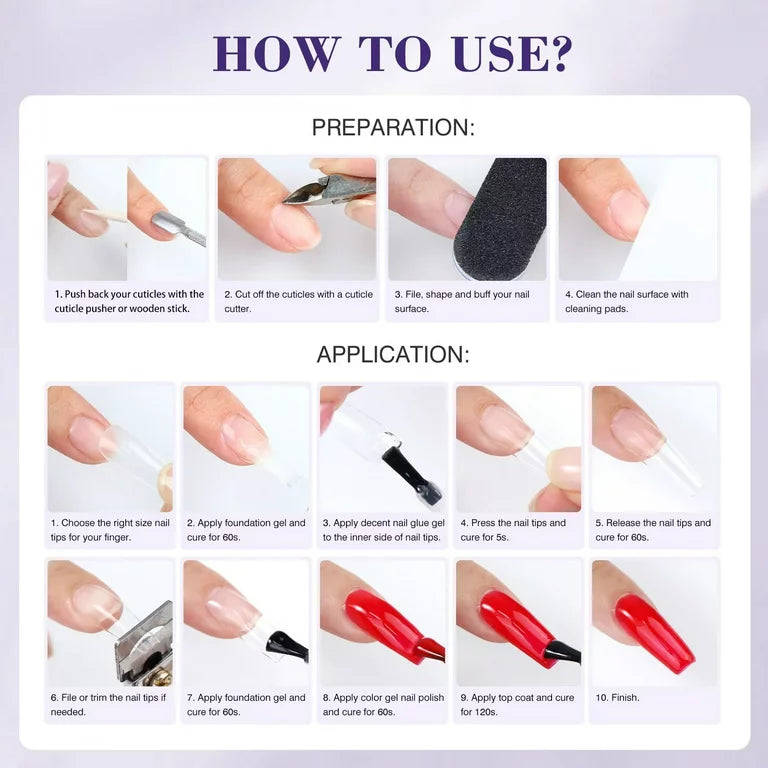 HOW TO USE?

PREPARATION:

1. Push back your cuticles with the cuticle pusher or wooden stick.

2. Cut off the cuticles with a cuticle cutter.

3. File, shape and buff your nail surface.

4. Clean the nail surface with cleaning pads.

APPLICATION:

1. Choose the right size nail tips for your finger.

2. Apply foundation gel and cure for 60s.

3. Apply decent nail glue gel to the inner side of nail tips.

4. Press the nail tips and cure for 5s.

5. Release the nail tips and cure for 60s.

6. File or trim the nail tips if needed.

7. Apply foundation gel and cure for 60s.

8. Apply color gel nail polish and cure for 60s.

9. Apply top coat and cure for 120s.

10. Finish.