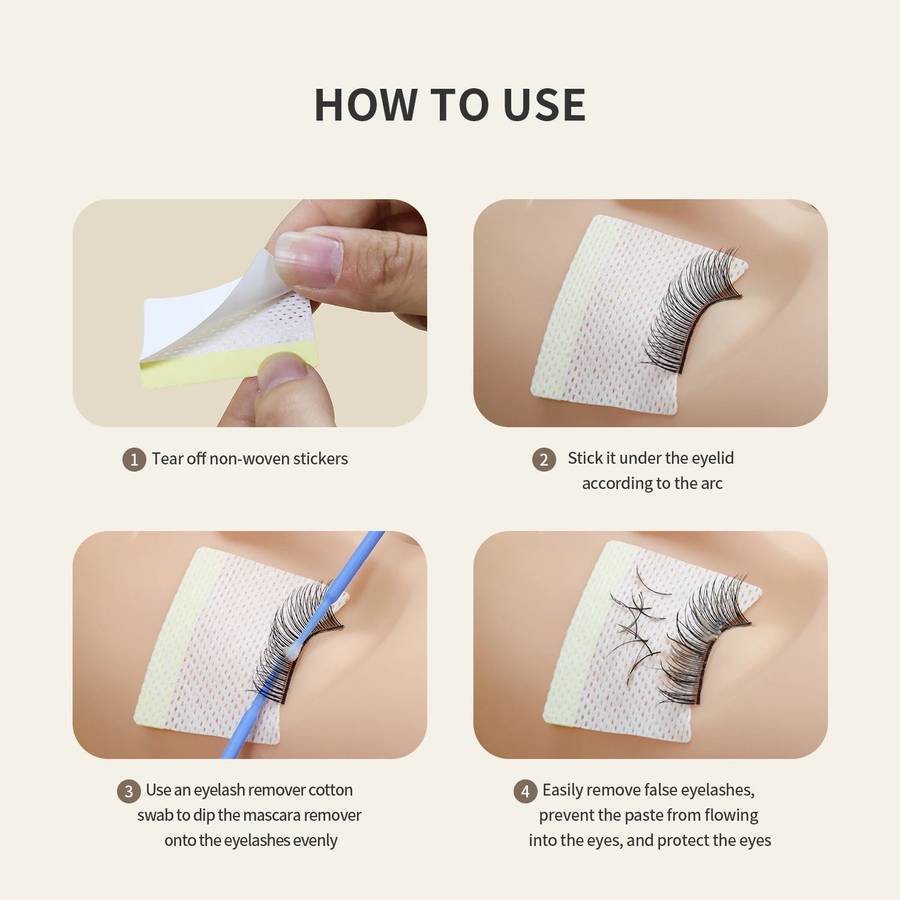 HOW TO USE

1 Tear off non-woven stickers

2 Stick it under the eyelid according to the arc

3 Use an eyelash remover cotton swab to dip the mascara remover onto the eyelashes evenly

4 Easily remove false eyelashes, prevent the paste from flowing into the eyes, and protect the eyes