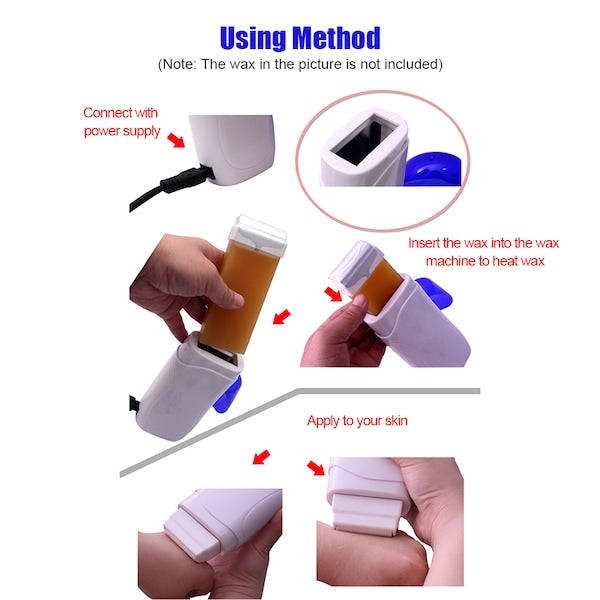 Using Method

(Note: The wax in the picture is not included)

Connect with power supply

Insert the wax into the wax machine to heat wax

Apply to your skin