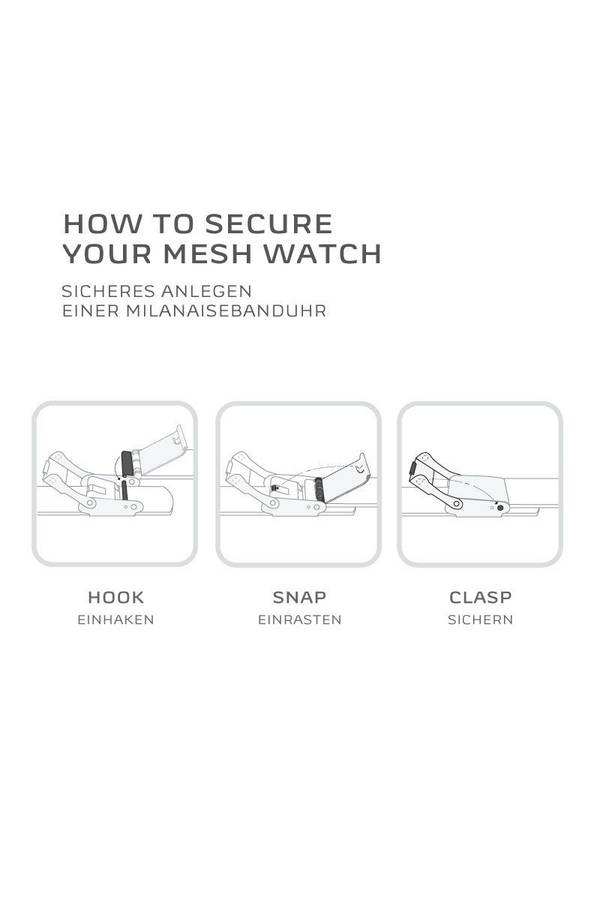 HOW TO SECURE YOUR MESH WATCH

SICHERES ANLEGEN EINER MILANAISEBANDUHR

HOOK
EINHAKEN

SNAP
EINRASTEN

CLASP
SICHERN