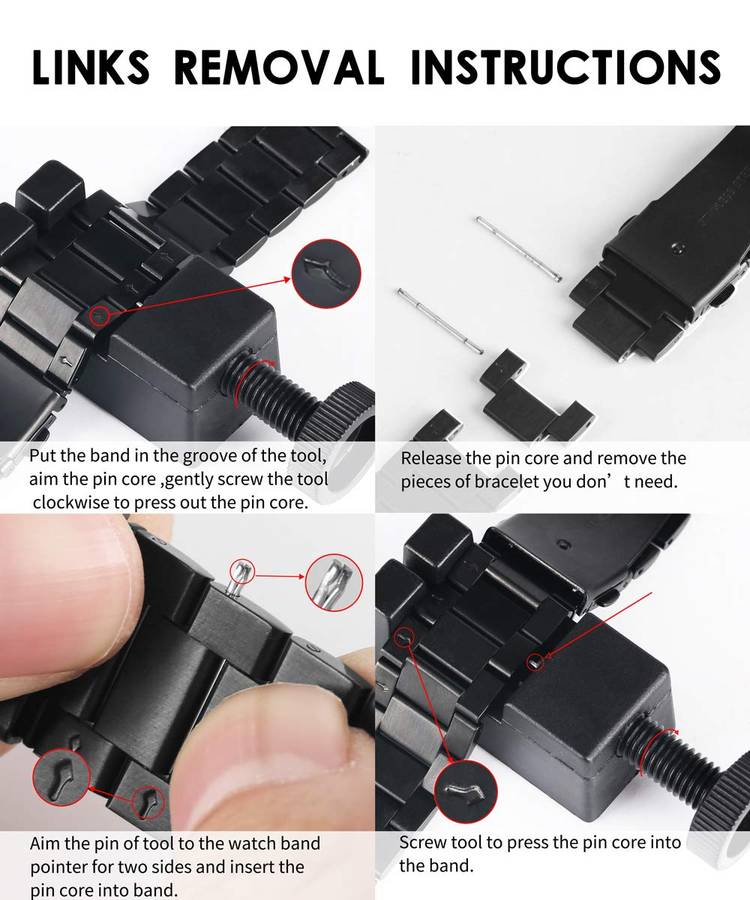 LINKS REMOVAL INSTRUCTIONS

Put the band in the groove of the tool, aim the pin core ,gently screw the tool clockwise to press out the pin core.

Release the pin core and remove the pieces of bracelet you don’t need.

Aim the pin of tool to the watch band pointer for two sides and insert the pin core into band.

Screw tool to press the pin core into the band.