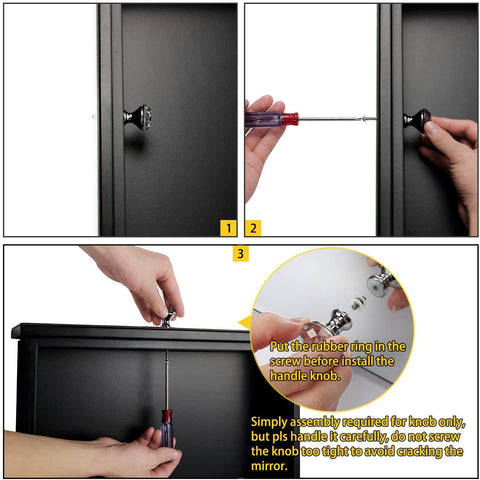 1

2

3

Put the rubber ring in the screw before install the handle knob.

Simply assembly required for knob only, but pls handle it carefully, do not screw the knob too tight to avoid cracking the mirror.