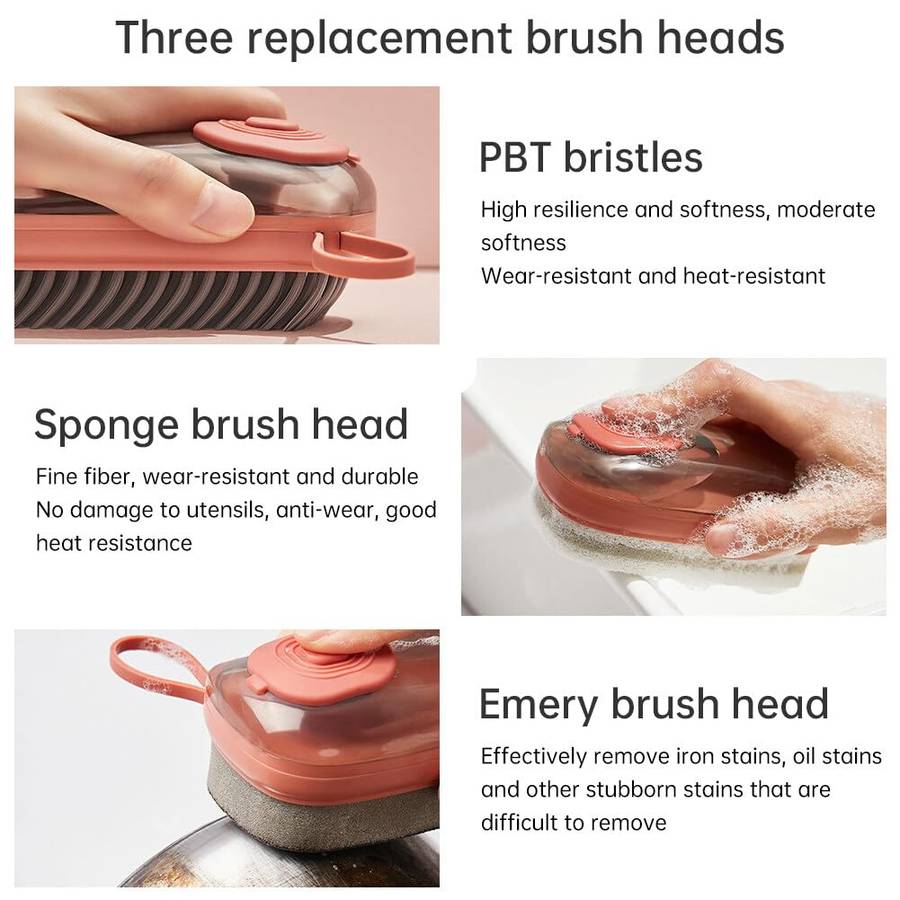 Three replacement brush heads

PBT bristles

High resilience and softness, moderate softness
Wear-resistant and heat-resistant

Sponge brush head

Fine fiber, wear-resistant and durable
No damage to utensils, anti-wear, good heat resistance

Emery brush head

Effectively remove iron stains, oil stains and other stubborn stains that are difficult to remove