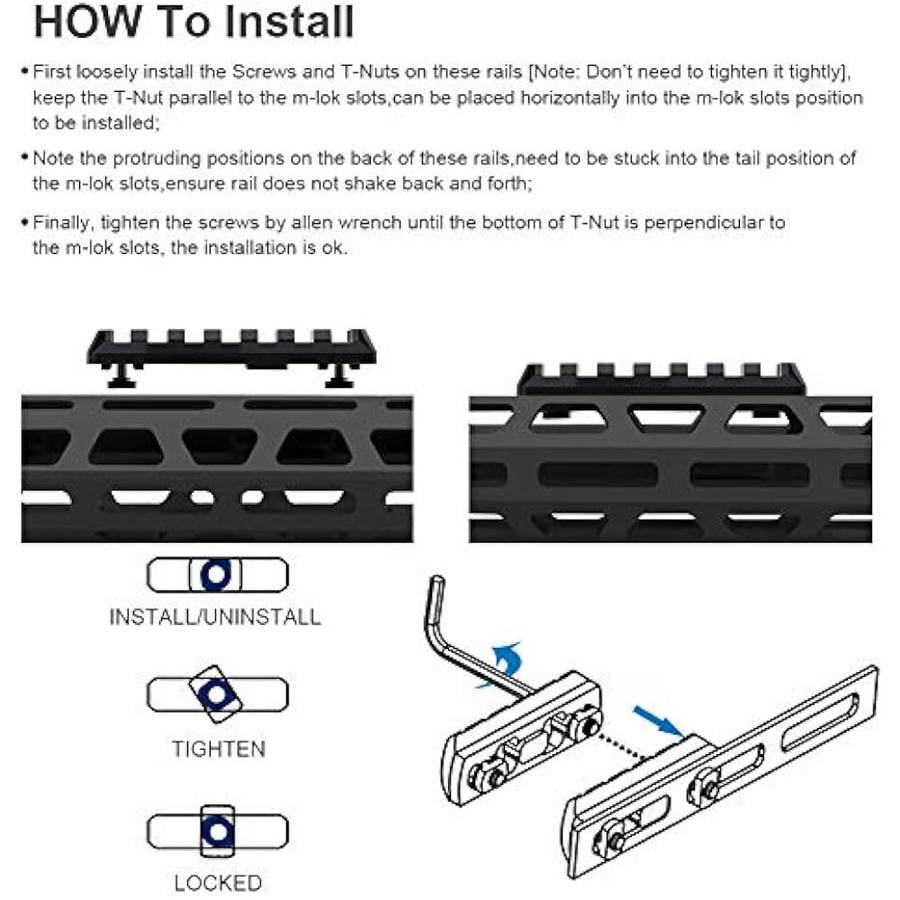 HOW To Install

• First loosely install the Screws and T-Nuts on these rails [Note: Don't need to tighten it tightly], keep the T-Nut parallel to the m-lok slots,can be placed horizontally into the m-lok slots position to be installed;

• Note the protruding positions on the back of these rails,need to be stuck into the tail position of the m-lok slots,ensure rail does not shake back and forth;

• Finally, tighten the screws by allen wrench until the bottom of T-Nut is perpendicular to the m-lok slots, the installation is ok.

INSTALL/UNINSTALL

TIGHTEN

LOCKED