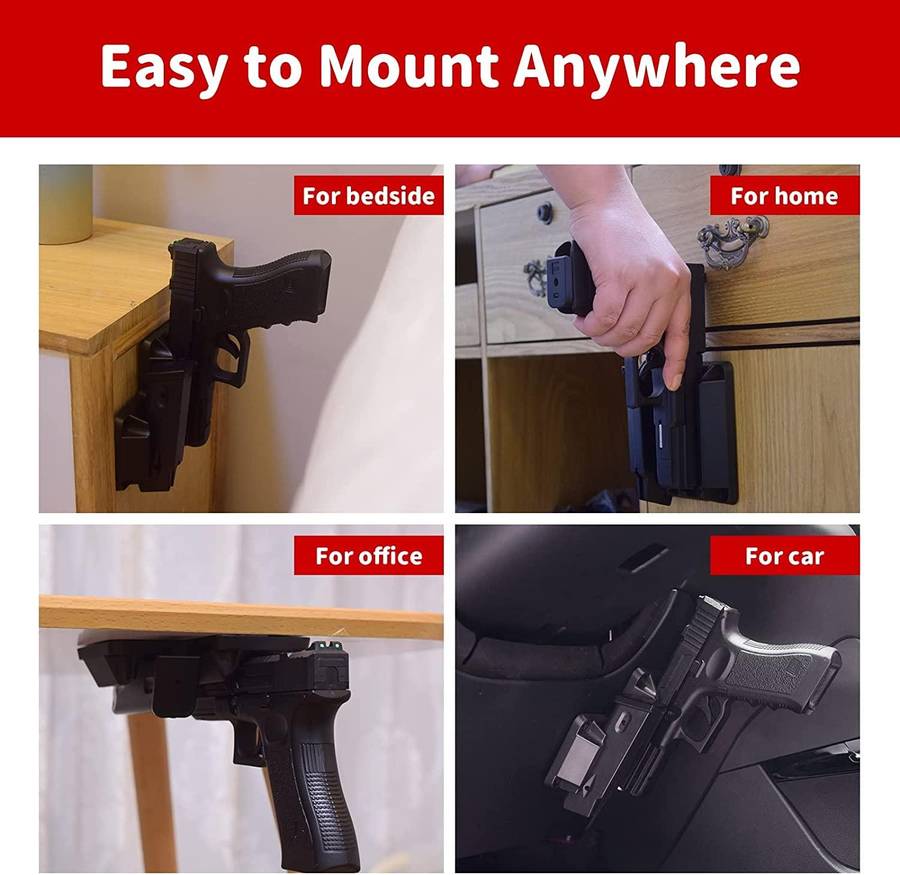 Easy to Mount Anywhere

For bedside

For home

For office

For car