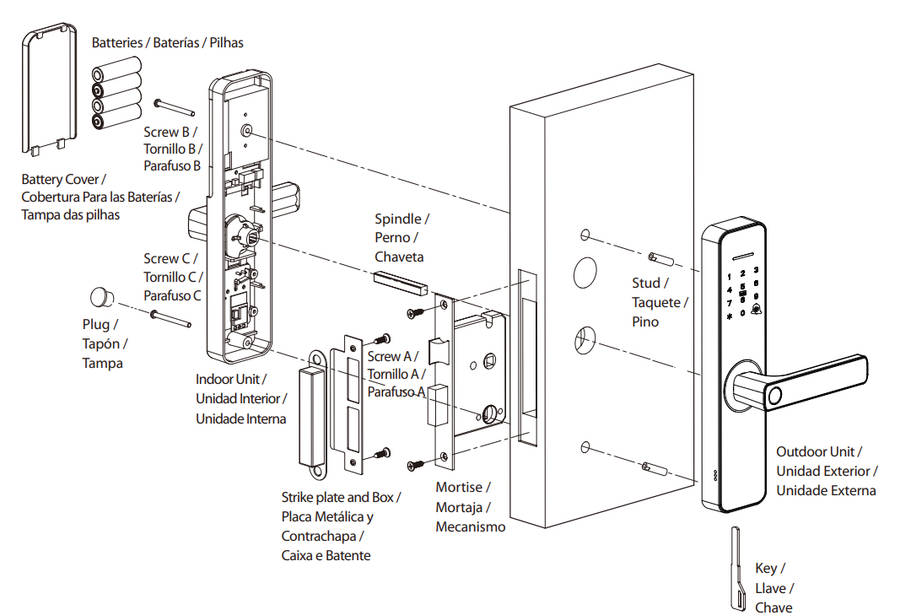 Batteries / Baterías / Pilhas

Battery Cover / Cobertura Para las Baterías / Tampa das pilhas

Screw B / Tornillo B / Parafuso B

Screw C / Tornillo C / Parafuso C

Plug / Tapón / Tampa

Indoor Unit / Unidad Interior / Unidade Interna

Spindle / Perno / Chaveta

Screw A / Tornillo A / Parafuso A

Strike plate and Box / Placa Metálica y Contrachapa / Caixa e Batente

Mortise / Mortaja / Mecanismo

Stud / Taquete / Pino

1 2 3
4 5 6
7 8 9
* 0

Outdoor Unit / Unidad Exterior / Unidade Externa

Key / Llave / Chave