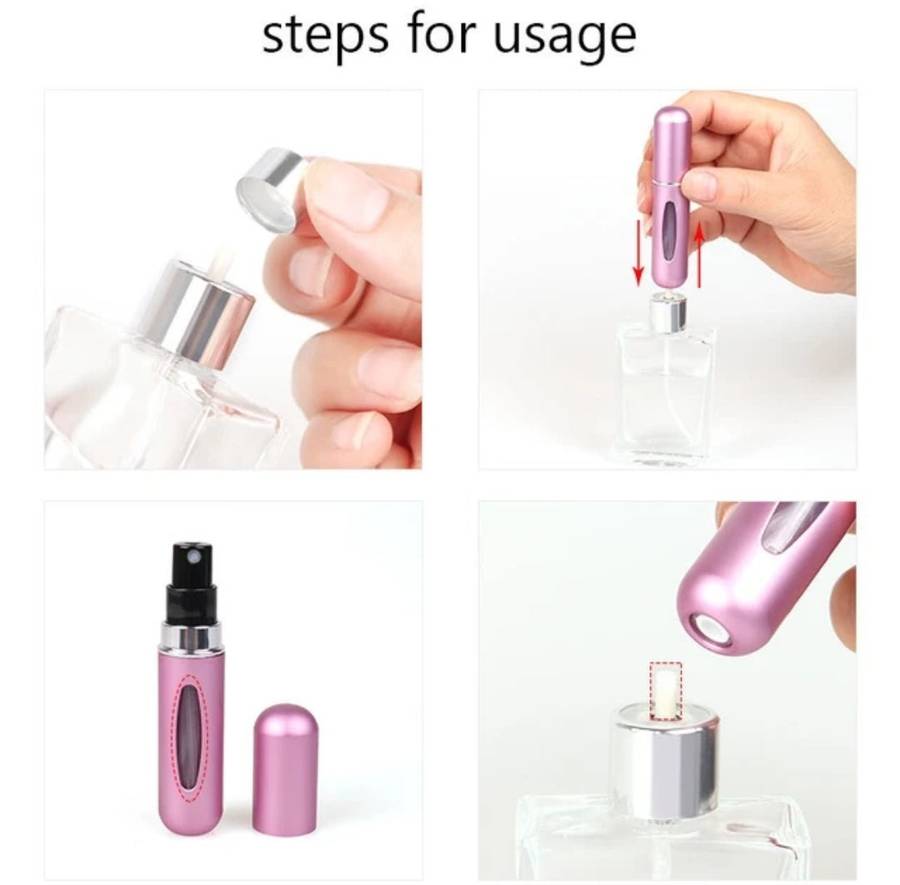 steps for usage