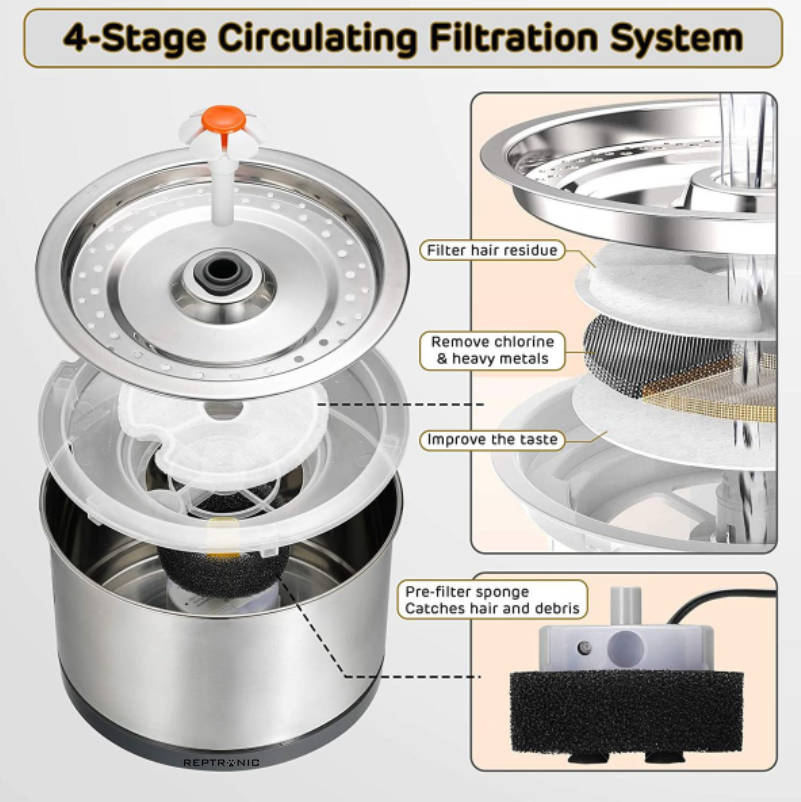 4-Stage Circulating Filtration System

Filter hair residue

Remove chlorine & heavy metals

Improve the taste

Pre-filter sponge
Catches hair and debris

REPTRONIC