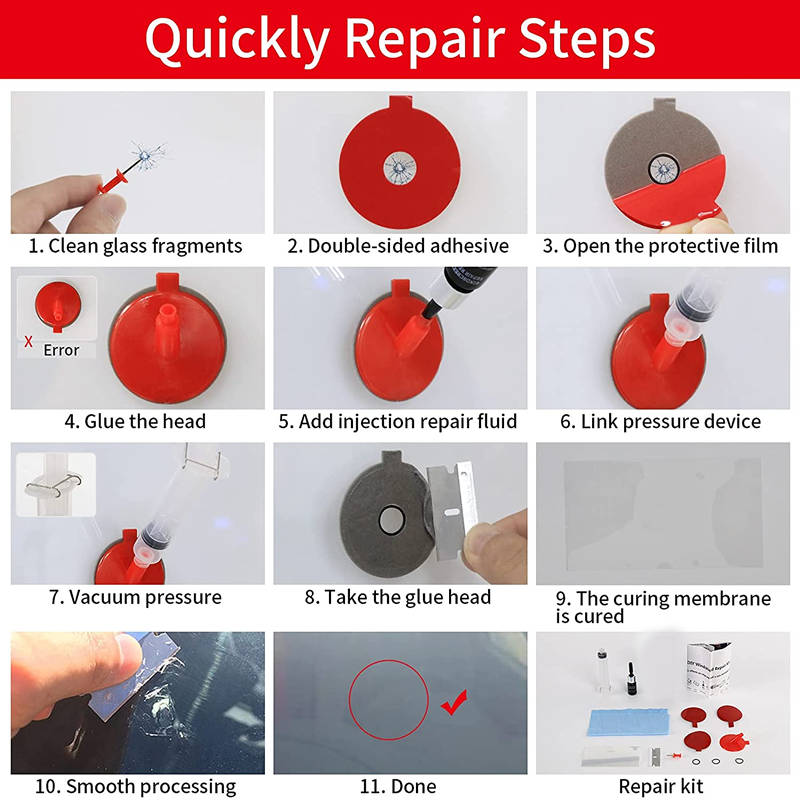 Quickly Repair Steps

1. Clean glass fragments

2. Double-sided adhesive

3. Open the protective film

X Error

4. Glue the head

5. Add injection repair fluid

6. Link pressure device

7. Vacuum pressure

8. Take the glue head

9. The curing membrane is cured

10. Smooth processing

11. Done

Repair kit