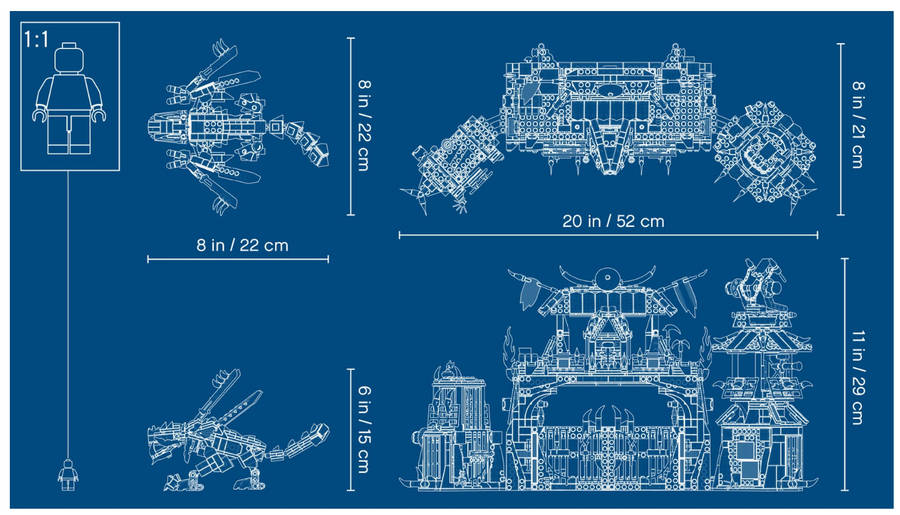 1:1

8 in / 22 cm

8 in / 22 cm

8 in / 21 cm

20 in / 52 cm

6 in / 15 cm

11 in / 29 cm