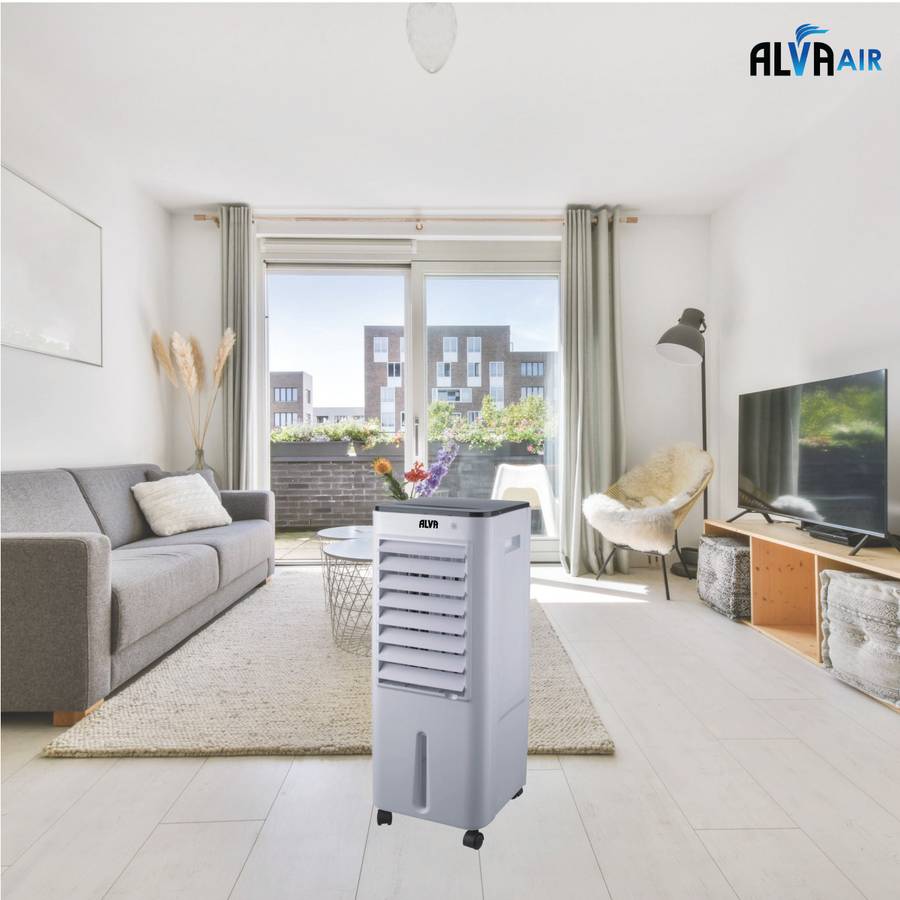 ALVA AIR

ALVA