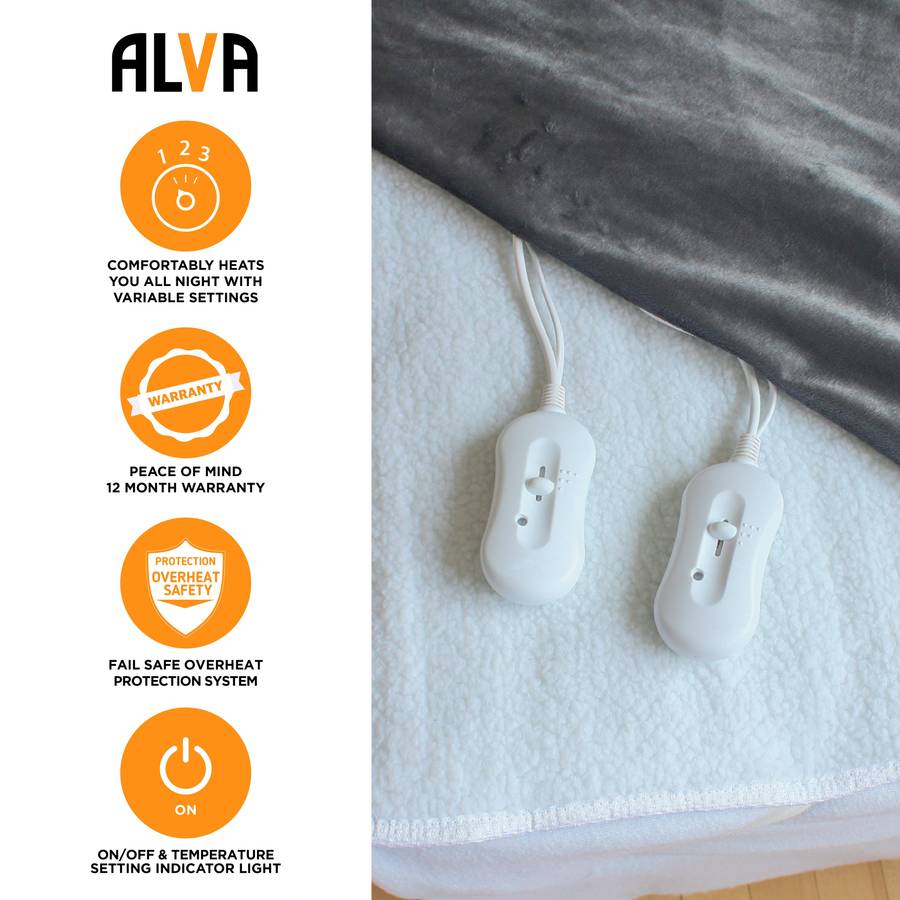 ALVA

1 2 3

COMFORTABLY HEATS YOU ALL NIGHT WITH VARIABLE SETTINGS

WARRANTY

PEACE OF MIND
12 MONTH WARRANTY

PROTECTION
OVERHEAT
SAFETY

FAIL SAFE OVERHEAT PROTECTION SYSTEM

ON

ON/OFF & TEMPERATURE SETTING INDICATOR LIGHT