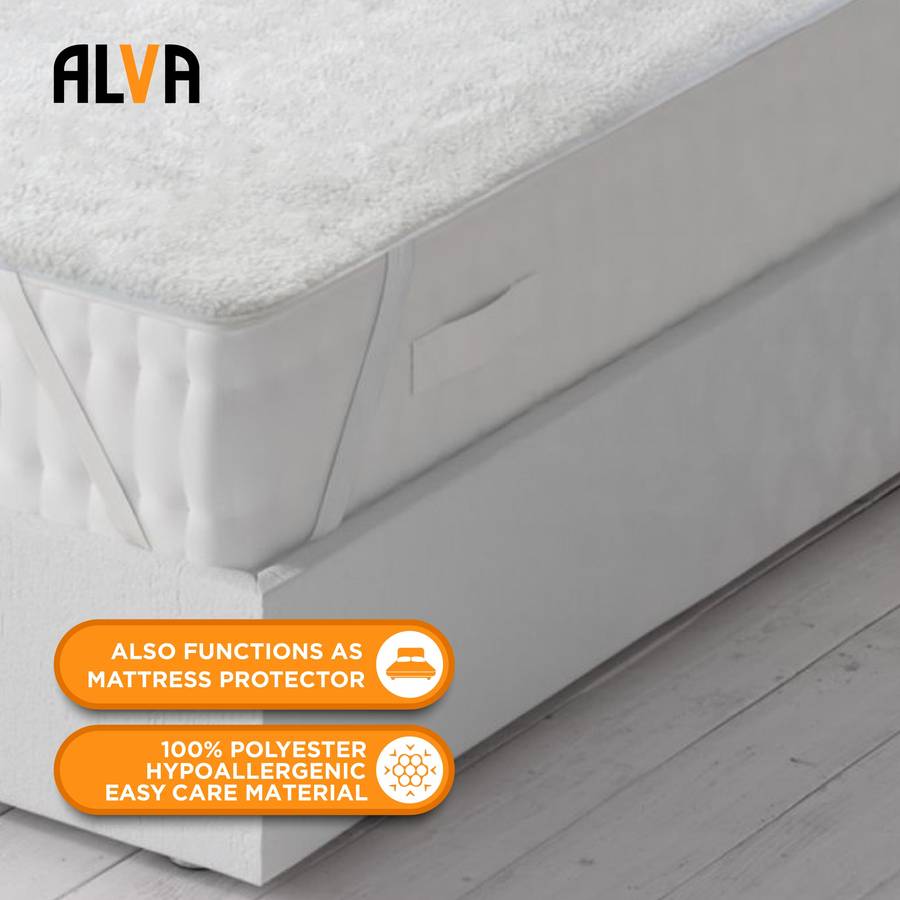 ALVA

ALSO FUNCTIONS AS MATTRESS PROTECTOR

100% POLYESTER HYPOALLERGENIC EASY CARE MATERIAL